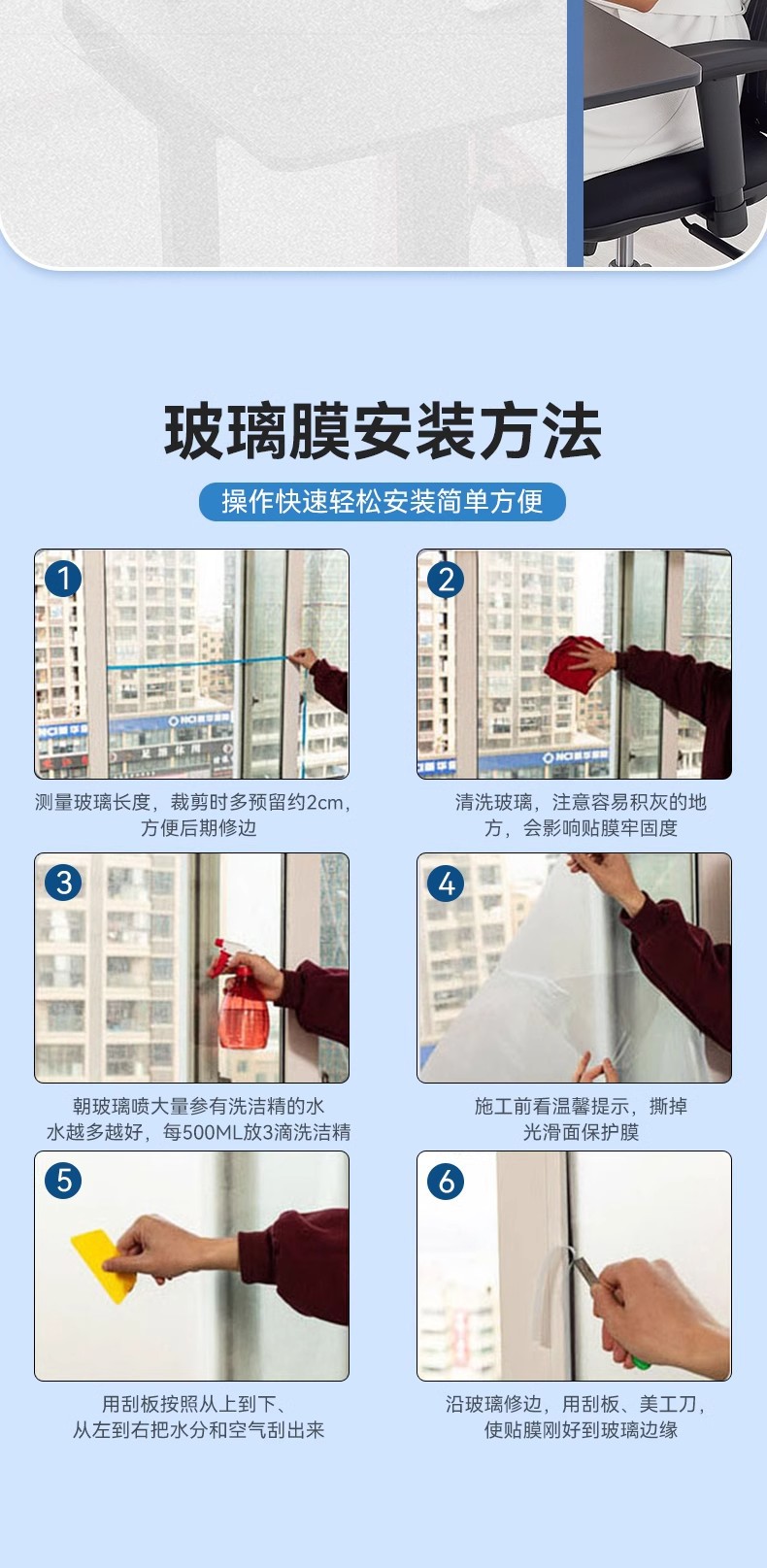 玻璃膜安装方法

操作快速轻松安装简单方便

1

测量玻璃长度，裁剪时多预留约2cm，方便后期修边

2

清洗玻璃，注意容易积灰的地方，会影响贴膜牢固度

3

朝玻璃喷大量参有洗洁精的水 水越多越好，每500ML放3滴洗洁精

4

施工前看温馨提示，撕掉光滑面保护膜

5

用刮板按照从上到下、从左到右把水分和空气刮出来

6

沿玻璃修边，用刮板、美工刀，使贴膜刚好到玻璃边缘