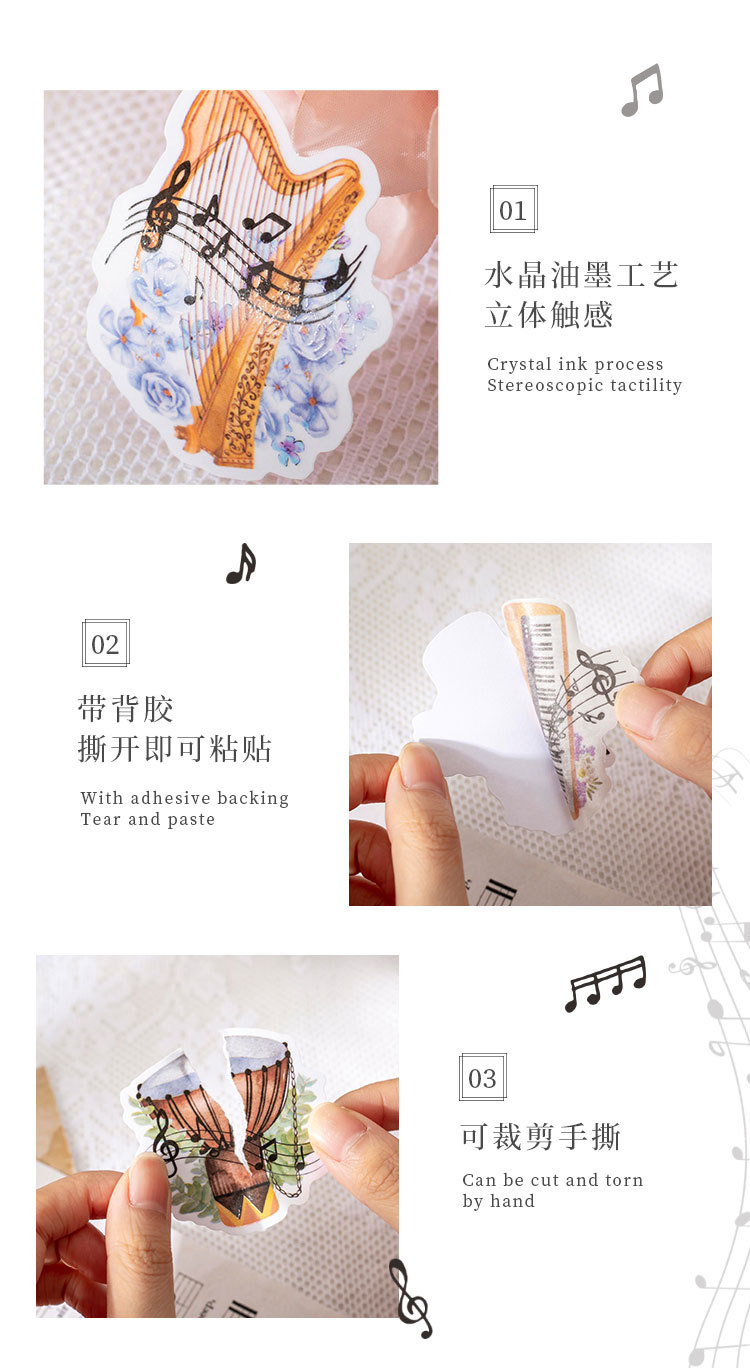 01

水晶油墨工艺
立体触感

Crystal ink process
Stereoscopic tactility

02

带背胶
撕开即可粘贴

With adhesive backing
Tear and paste

03

可裁剪手撕

Can be cut and torn by hand