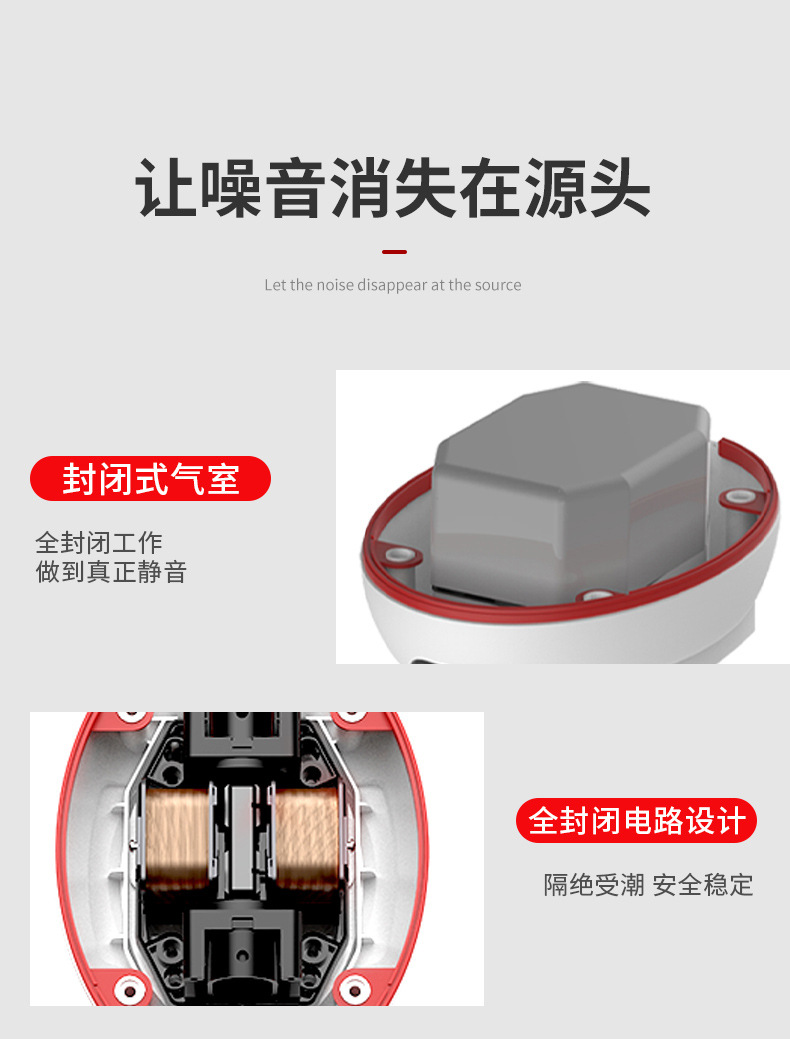 让噪音消失在源头

Let the noise disappear at the source

封闭式气室

全封闭工作
做到真正静音

全封闭电路设计

隔绝受潮 安全稳定