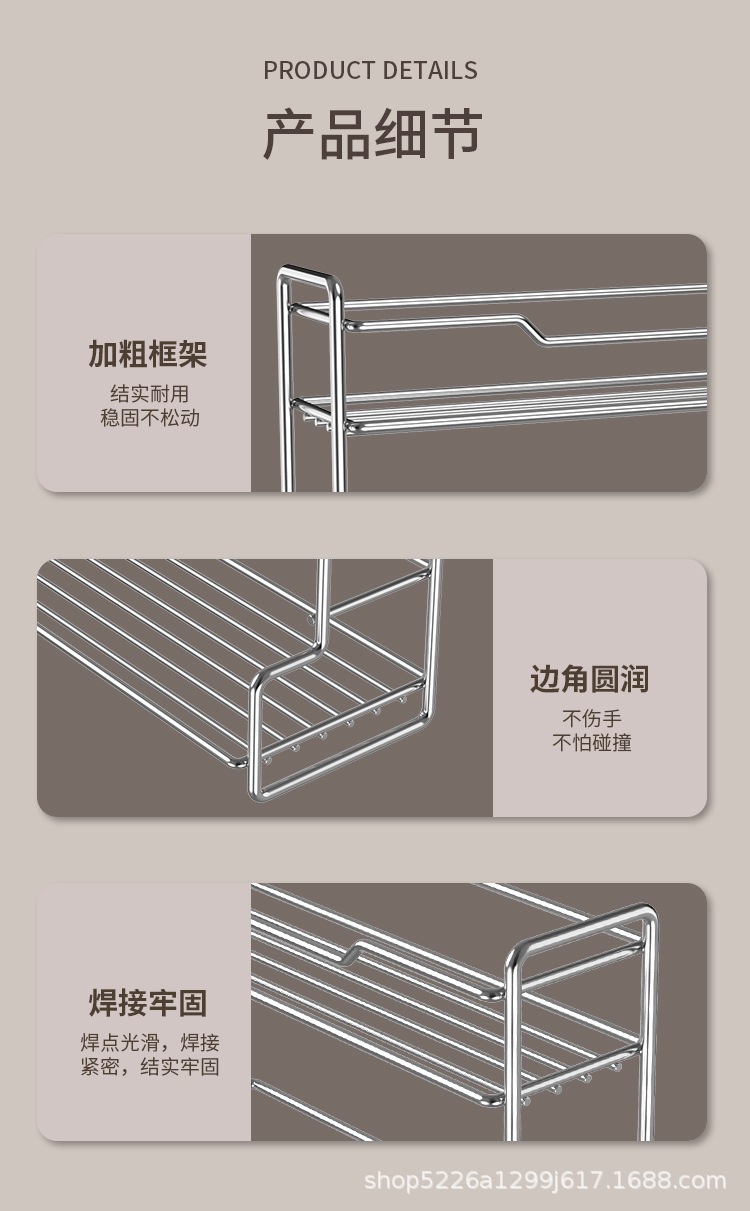 PRODUCT DETAILS

产品细节

加粗框架

结实耐用
稳固不松动

边角圆润

不伤手
不怕碰撞

焊接牢固

焊点光滑，焊接紧密，结实牢固

shop5226a1299j617.1688.com