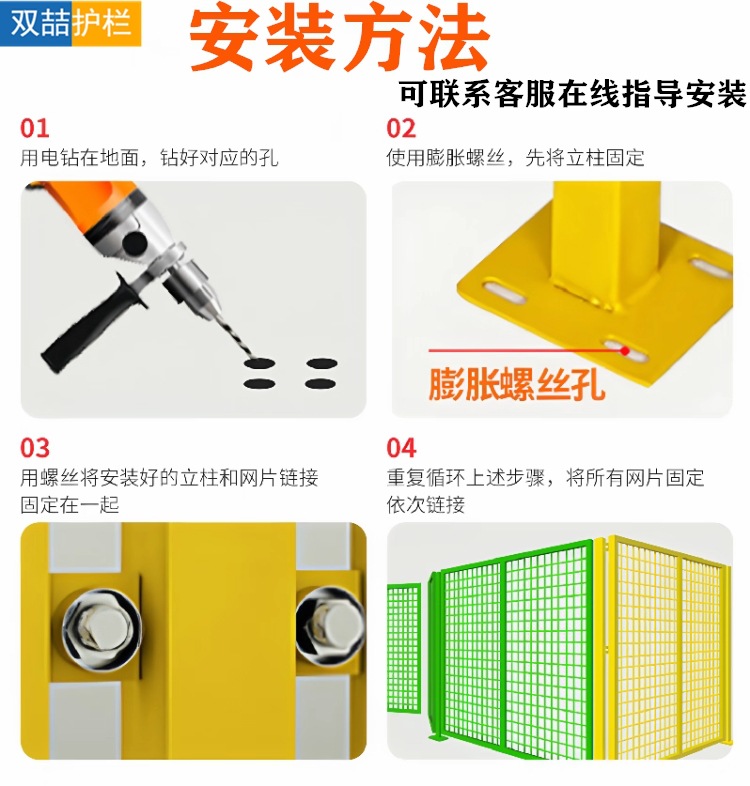 双喆护栏

安装方法

可联系客服在线指导安装

01
用电钻在地面，钻好对应的孔

02
使用膨胀螺丝，先将立柱固定

膨胀螺丝孔

03
用螺丝将安装好的立柱和网片链接固定在一起

04
重复循环上述步骤，将所有网片固定依次链接