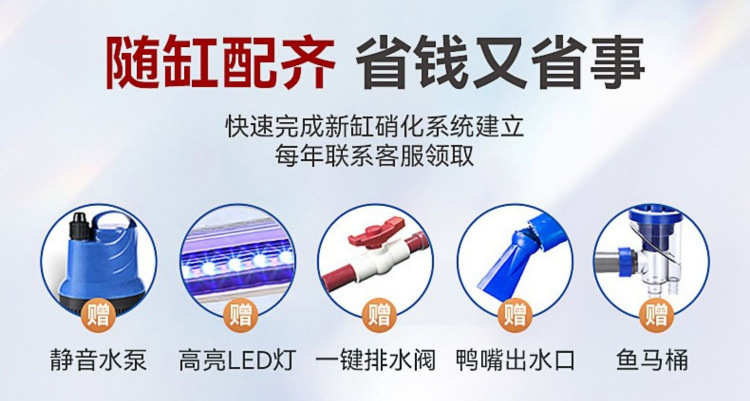 随缸配齐 省钱又省事

快速完成新缸硝化系统建立
每年联系客服领取

赠
静音水泵

赠
高亮LED灯

赠
一键排水阀

赠
鸭嘴出水口

赠
鱼马桶