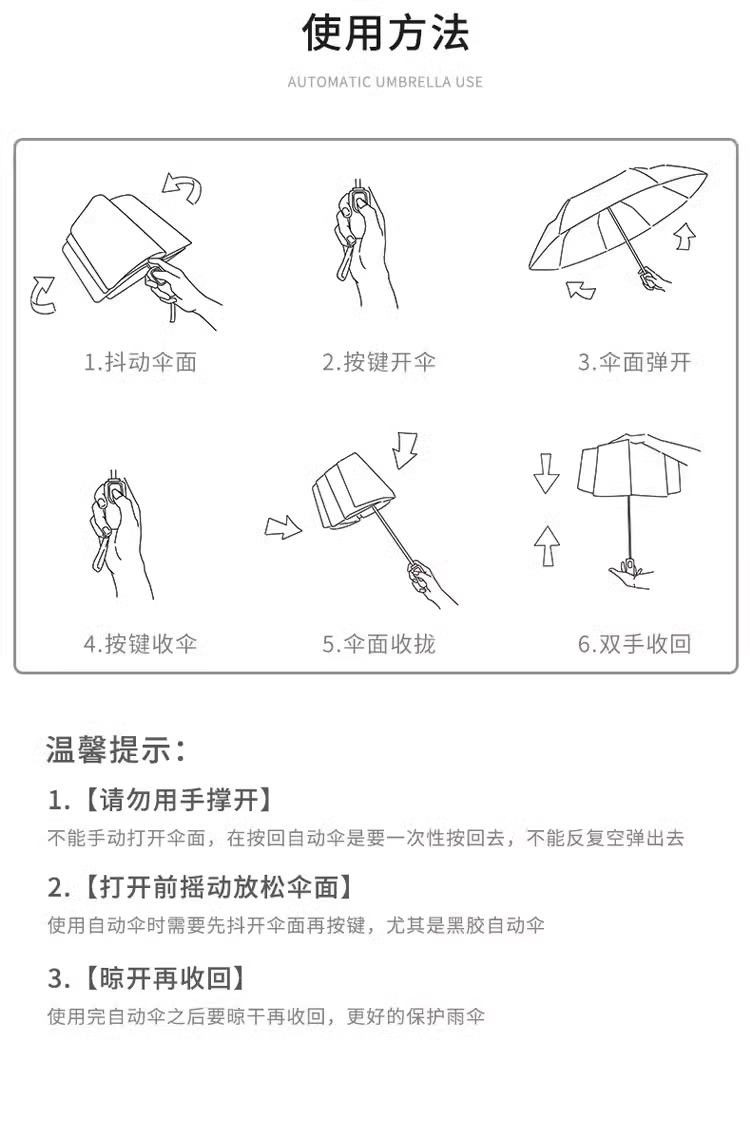 使用方法

AUTOMATIC UMBRELLA USE

1.抖动伞面

2.按键开伞

3.伞面弹开

4.按键收伞

5.伞面收拢

6.双手收回

温馨提示：

1.【请勿用手撑开】

不能手动打开伞面，在按回自动伞是要一次性按回去，不能反复空弹出去

2.【打开前摇动放松伞面】

使用自动伞时需要先抖开伞面再按键，尤其是黑胶自动伞

3.【晾开再收回】

使用完自动伞之后要晾干再收回，更好的保护雨伞