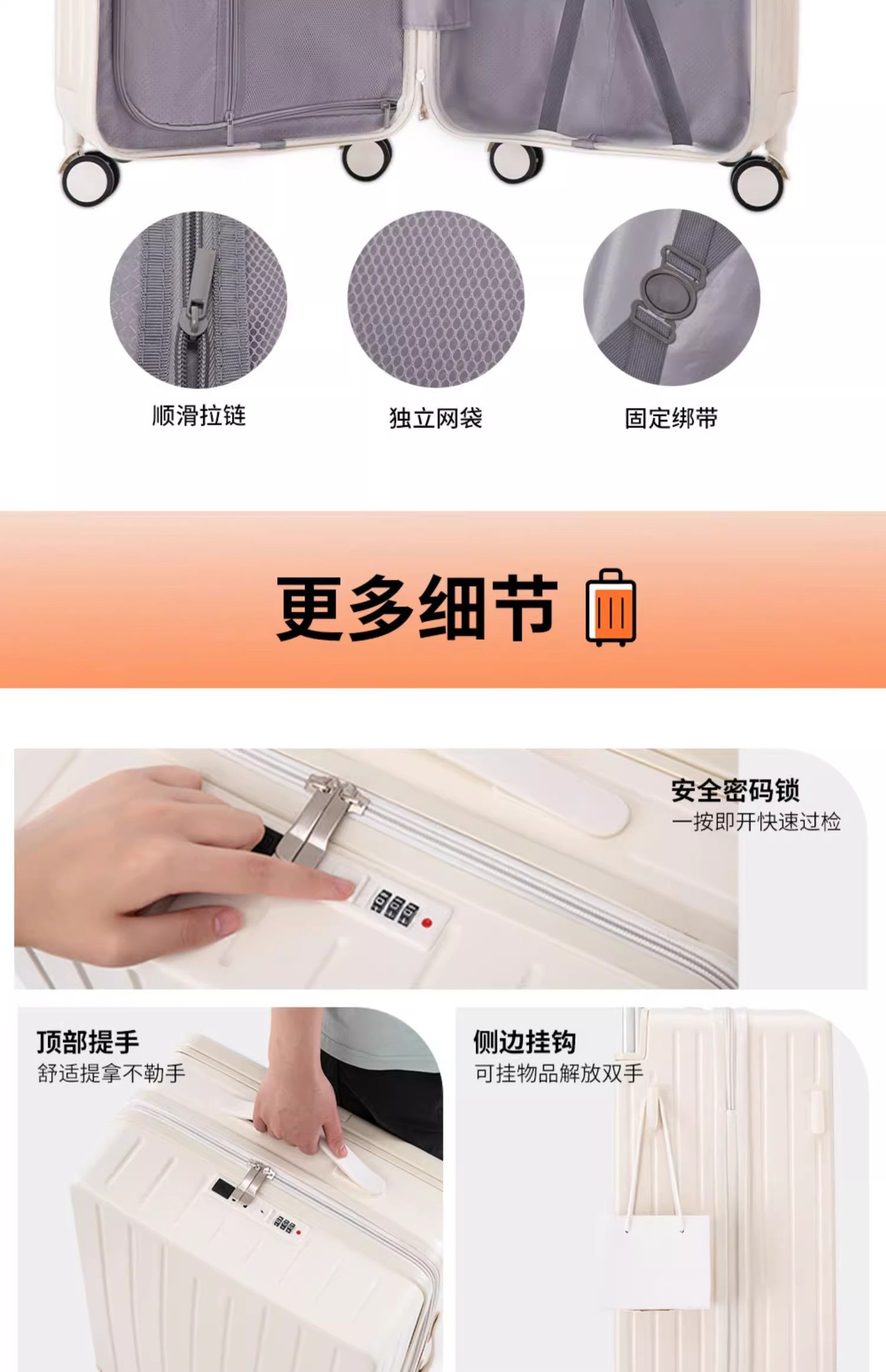 顺滑拉链

独立网袋

固定绑带

更多细节

安全密码锁
一按即开快速过检

顶部提手
舒适提拿不勒手

侧边挂钩
可挂物品解放双手