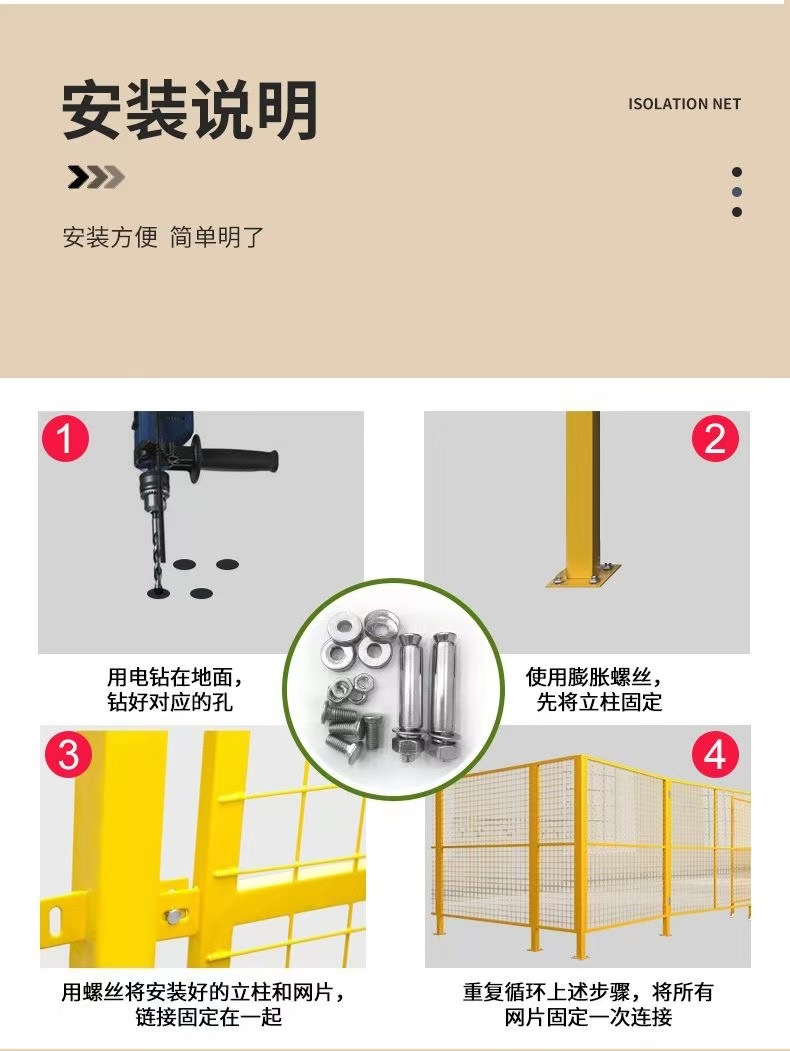 安装说明

ISOLATION NET

安装方便 简单明了

1

用电钻在地面，钻好对应的孔

2

使用膨胀螺丝，先将立柱固定

3

用螺丝将安装好的立柱和网片，链接固定在一起

4

重复循环上述步骤，将所有网片固定一次连接