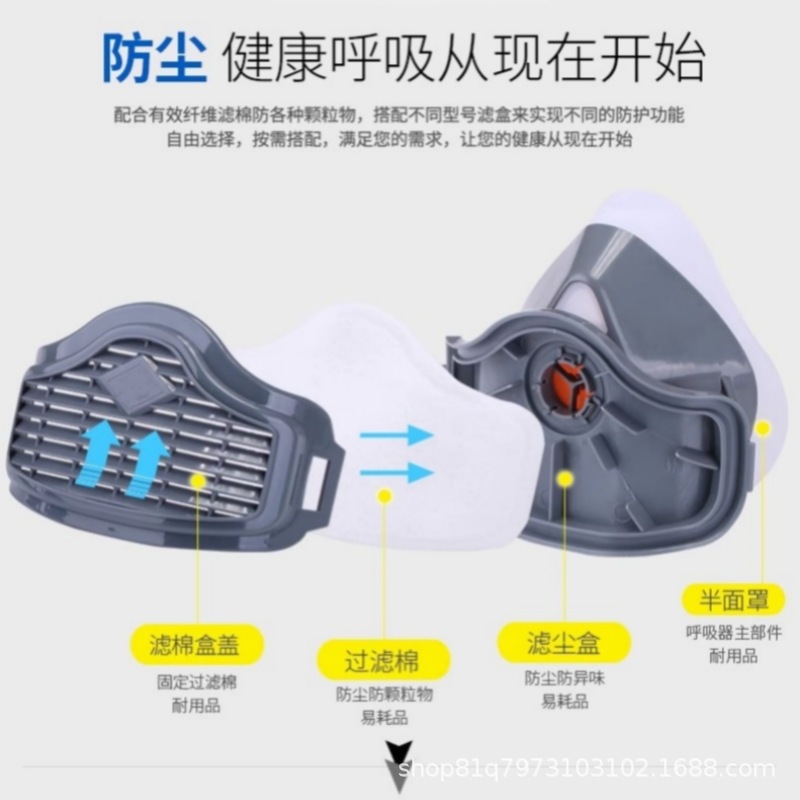 防尘 健康呼吸从现在开始

配合有效纤维滤棉防各种颗粒物，搭配不同型号滤盒来实现不同的防护功能 自由选择，按需搭配，满足您的需求，让您的健康从现在开始

滤棉盒盖
固定过滤棉
耐用品

过滤棉
防尘防颗粒物
易耗品

滤尘盒
防尘防异味
易耗品

半面罩
呼吸器主部件
耐用品

shop81q7973103102.1688.com