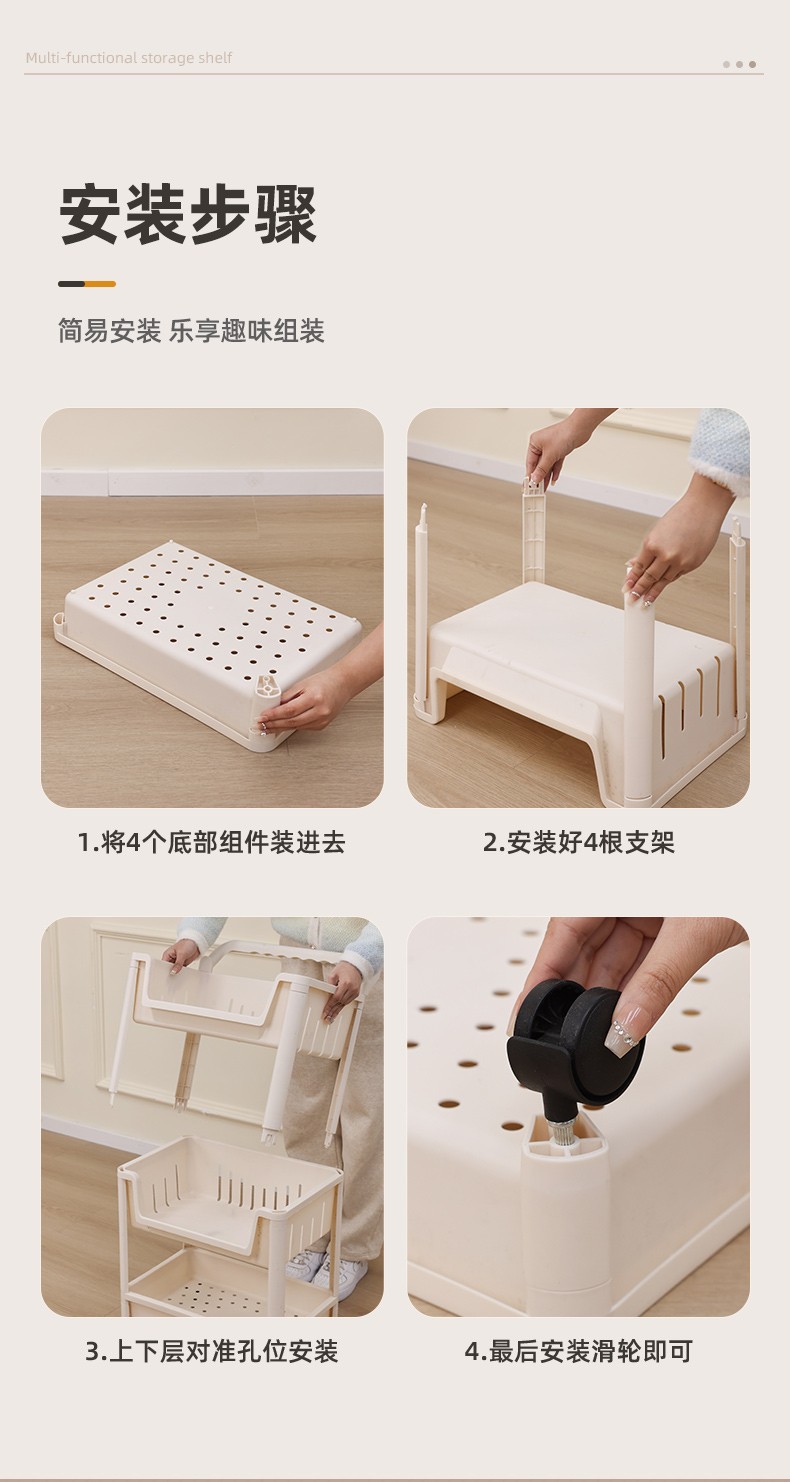 Multi-functional storage shelf

安装步骤

简易安装 乐享趣味组装

1.将4个底部组件装进去

2.安装好4根支架

3.上下层对准孔位安装

4.最后安装滑轮即可