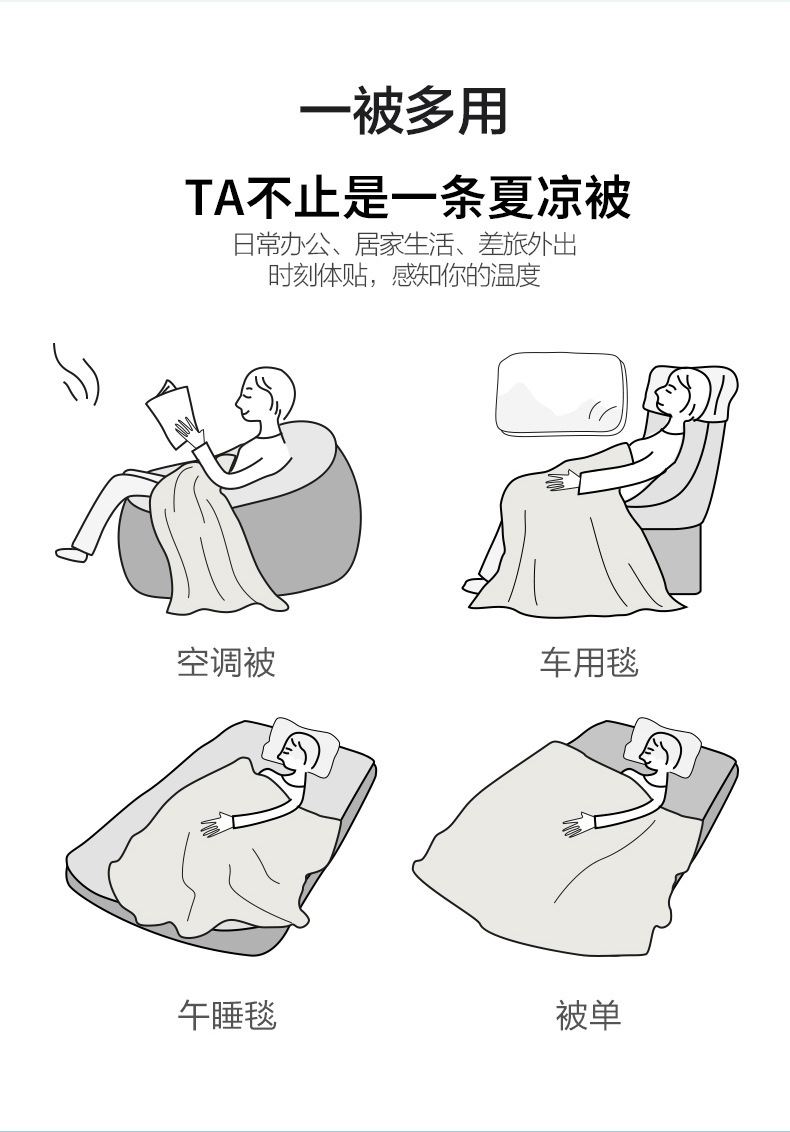 一被多用

TA不止是一条夏凉被

日常办公、居家生活、差旅外出
时刻体贴，感知你的温度

空调被

车用毯

午睡毯

被单