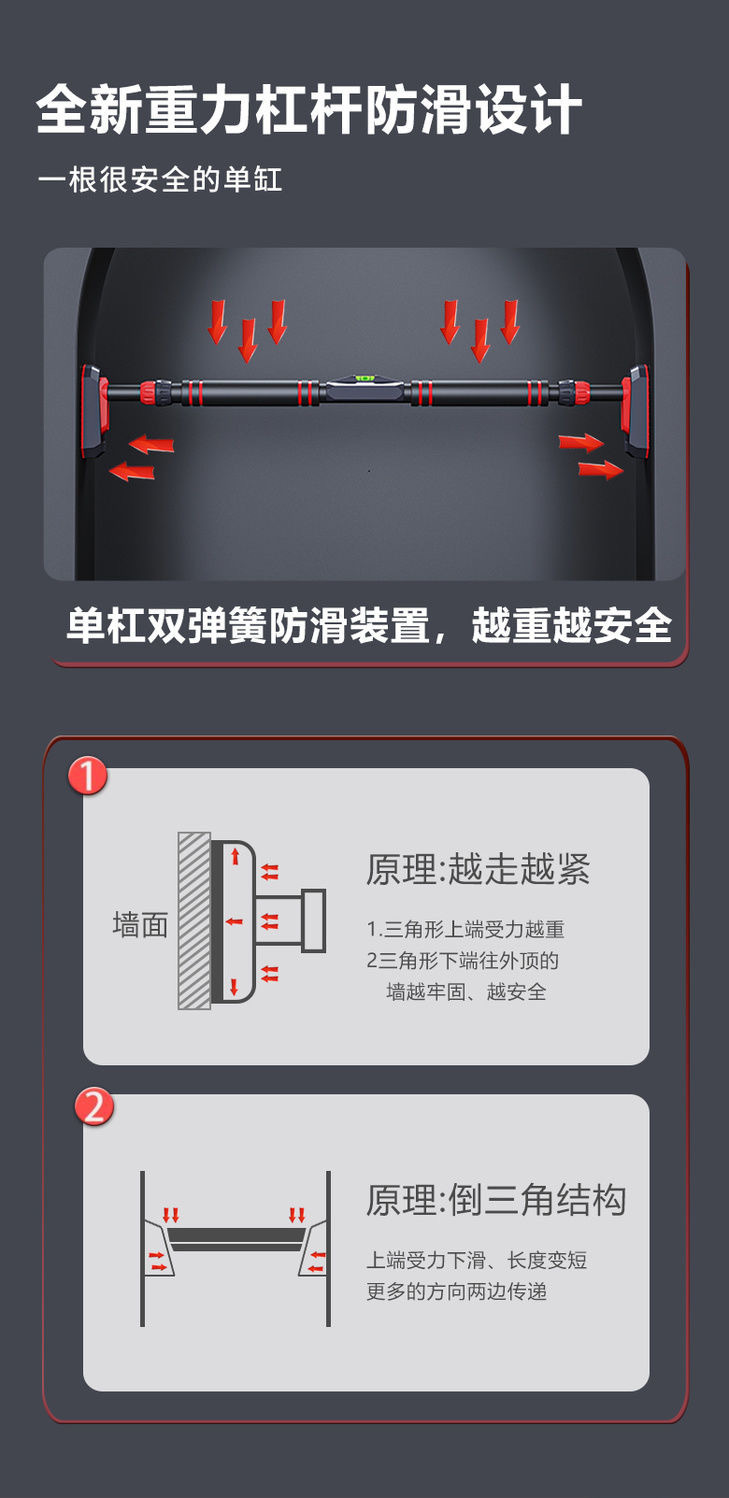 全新重力杠杆防滑设计

一根很安全的单缸

单杠双弹簧防滑装置，越重越安全

1

墙面

原理:越走越紧

1.三角形上端受力越重
2三角形下端往外顶的
墙越牢固、越安全

2

原理:倒三角结构

上端受力下滑、长度变短
更多的方向两边传递