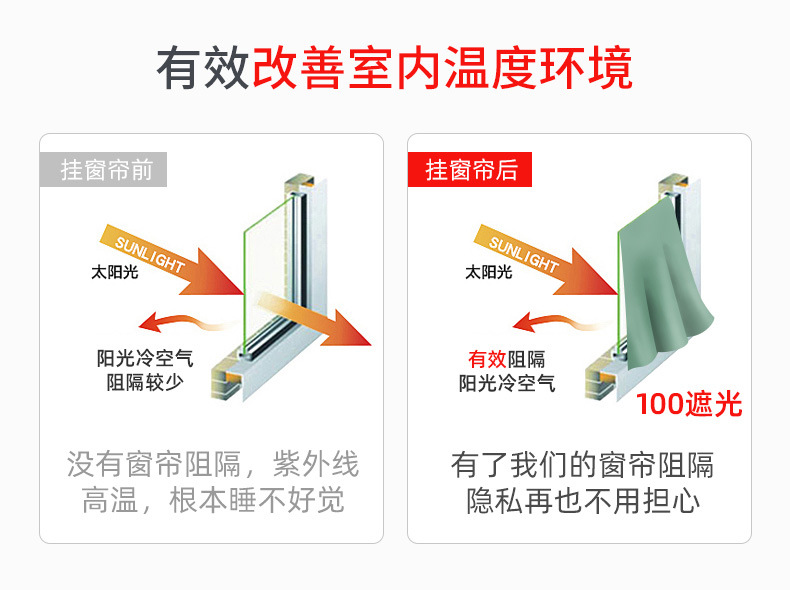 有效改善室内温度环境

挂窗帘前

SUNLIGHT

太阳光

阳光冷空气
阻隔较少

没有窗帘阻隔，紫外线高温，根本睡不好觉

挂窗帘后

SUNLIGHT

太阳光

有效阻隔
阳光冷空气

100遮光

有了我们的窗帘阻隔
隐私再也不用担心