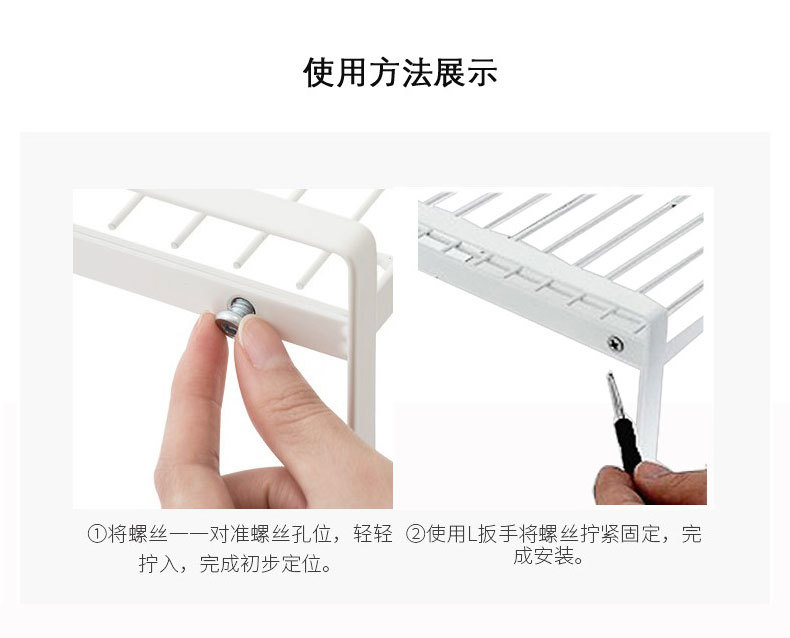 使用方法展示

①将螺丝一一对准螺丝孔位，轻轻拧入，完成初步定位。

②使用L扳手将螺丝拧紧固定，完成安装。