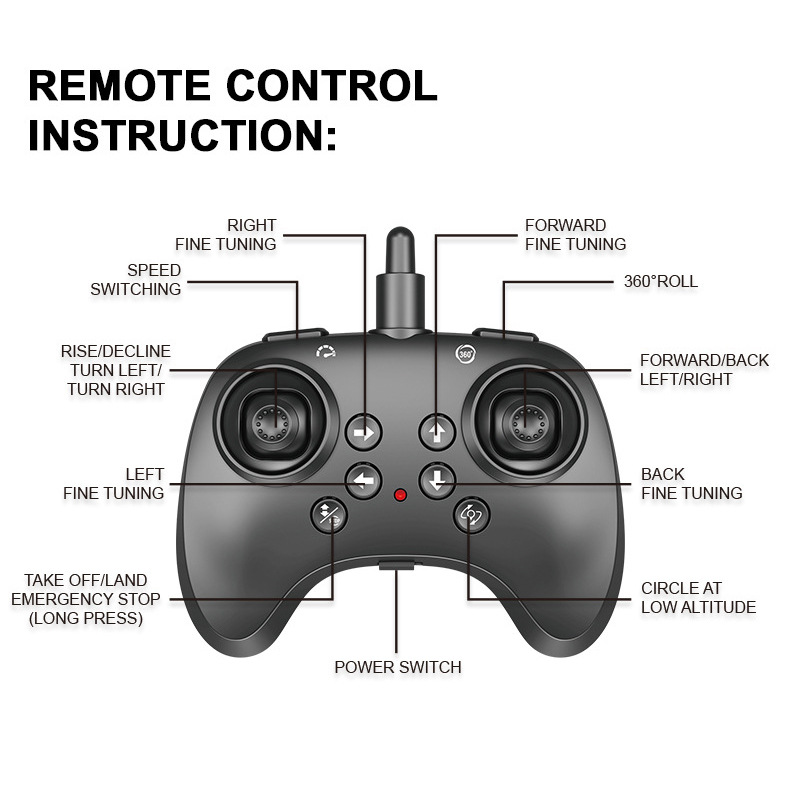 REMOTE CONTROL INSTRUCTION:

RIGHT FINE TUNING

FORWARD FINE TUNING

SPEED SWITCHING

360°ROLL

360°

RISE/DECLINE TURN LEFT/ TURN RIGHT

FORWARD/BACK LEFT/RIGHT

LEFT FINE TUNING

BACK FINE TUNING

TAKE OFF/LAND EMERGENCY STOP (LONG PRESS)

CIRCLE AT LOW ALTITUDE

POWER SWITCH