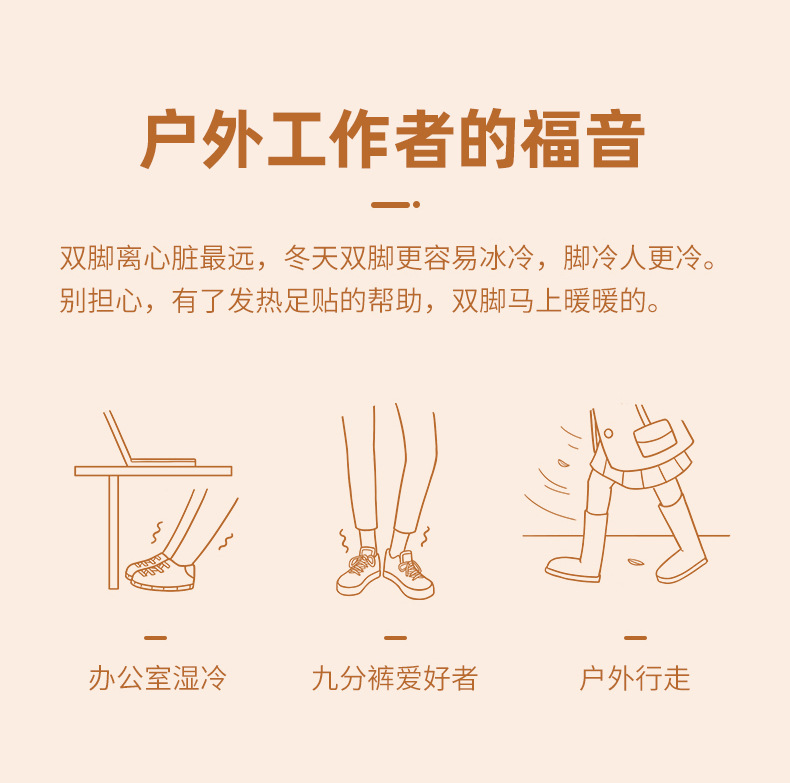 户外工作者的福音

双脚离心脏最远，冬天双脚更容易冰冷，脚冷人更冷。别担心，有了发热足贴的帮助，双脚马上暖暖的。

办公室湿冷

九分裤爱好者

户外行走