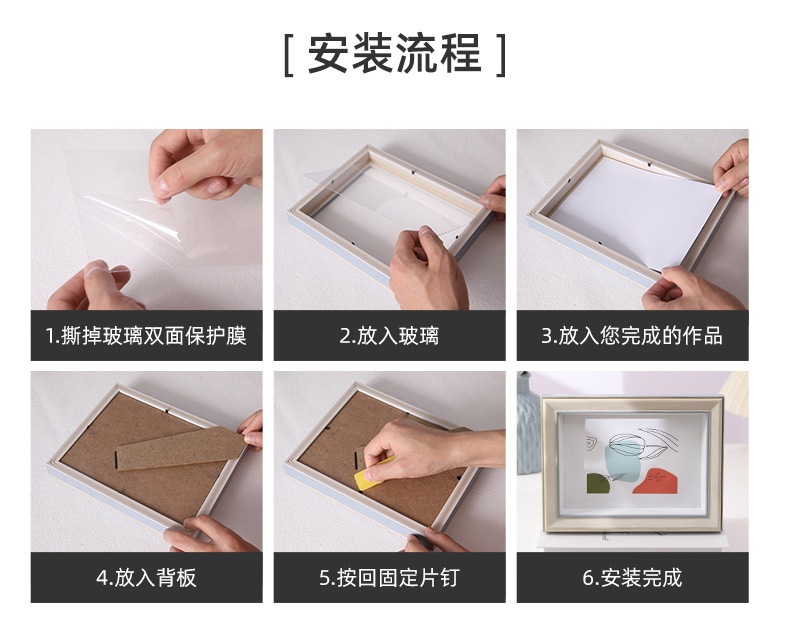 [ 安装流程 ]

1.撕掉玻璃双面保护膜

2.放入玻璃

3.放入您完成的作品

4.放入背板

5.按回固定片钉

6.安装完成