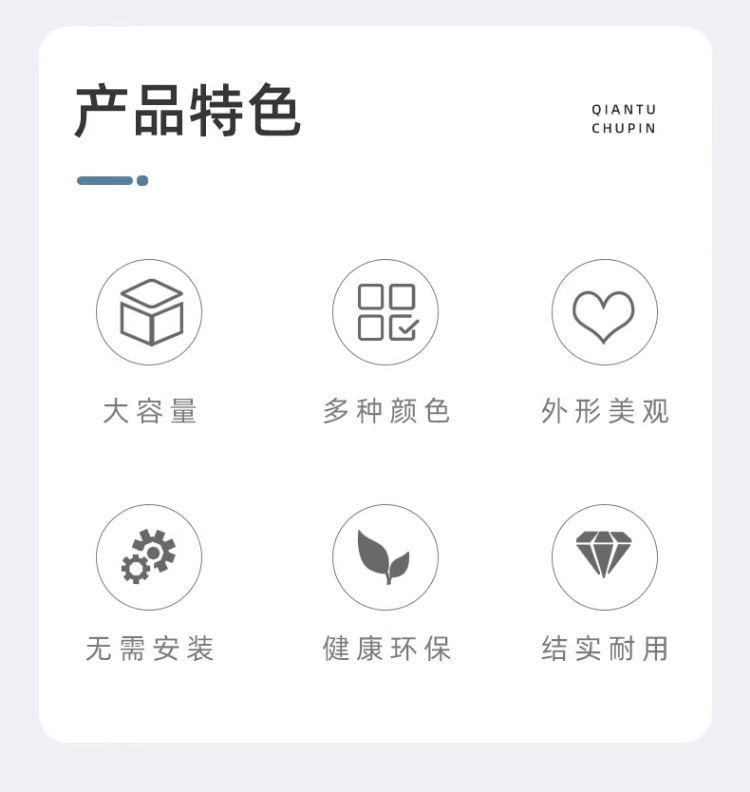 产品特色

QIANTU
CHUPIN

大容量

多种颜色

外形美观

无需安装

健康环保

结实耐用