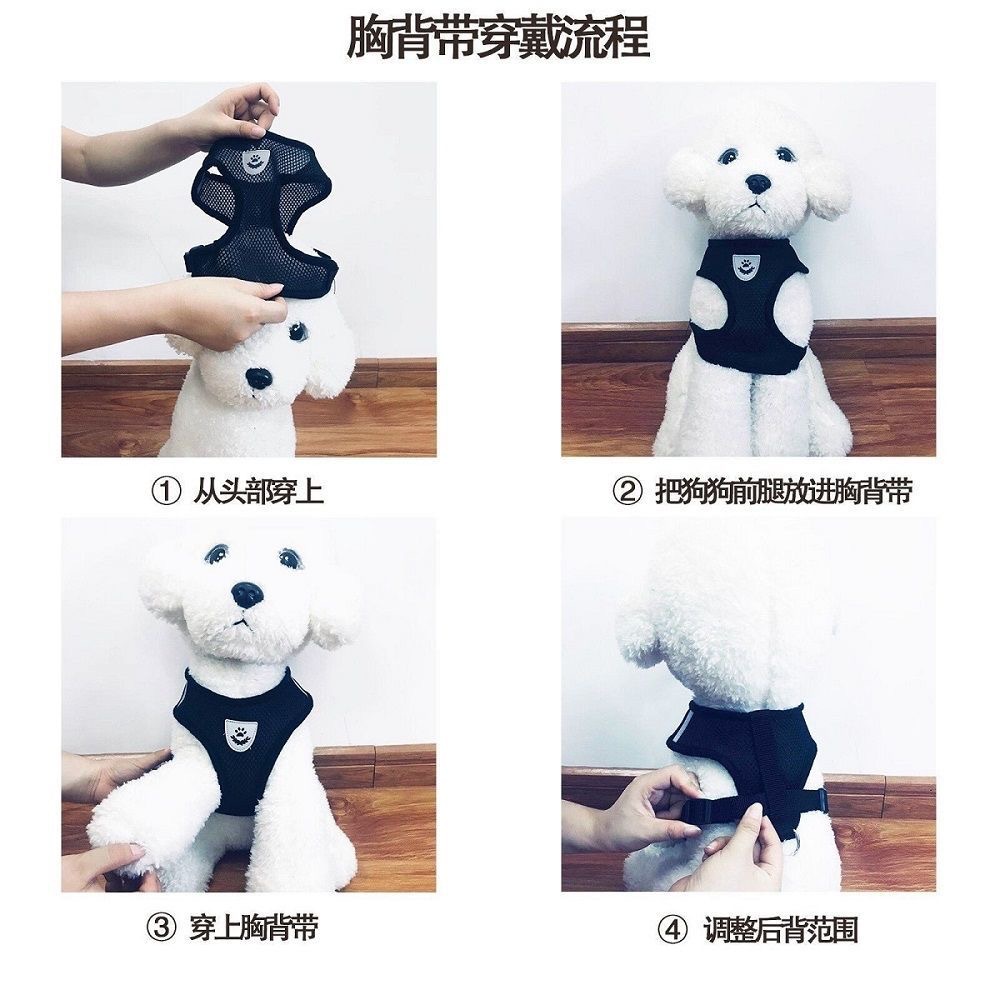 胸背带穿戴流程

① 从头部穿上

② 把狗狗前腿放进胸背带

③ 穿上胸背带

④ 调整后背范围