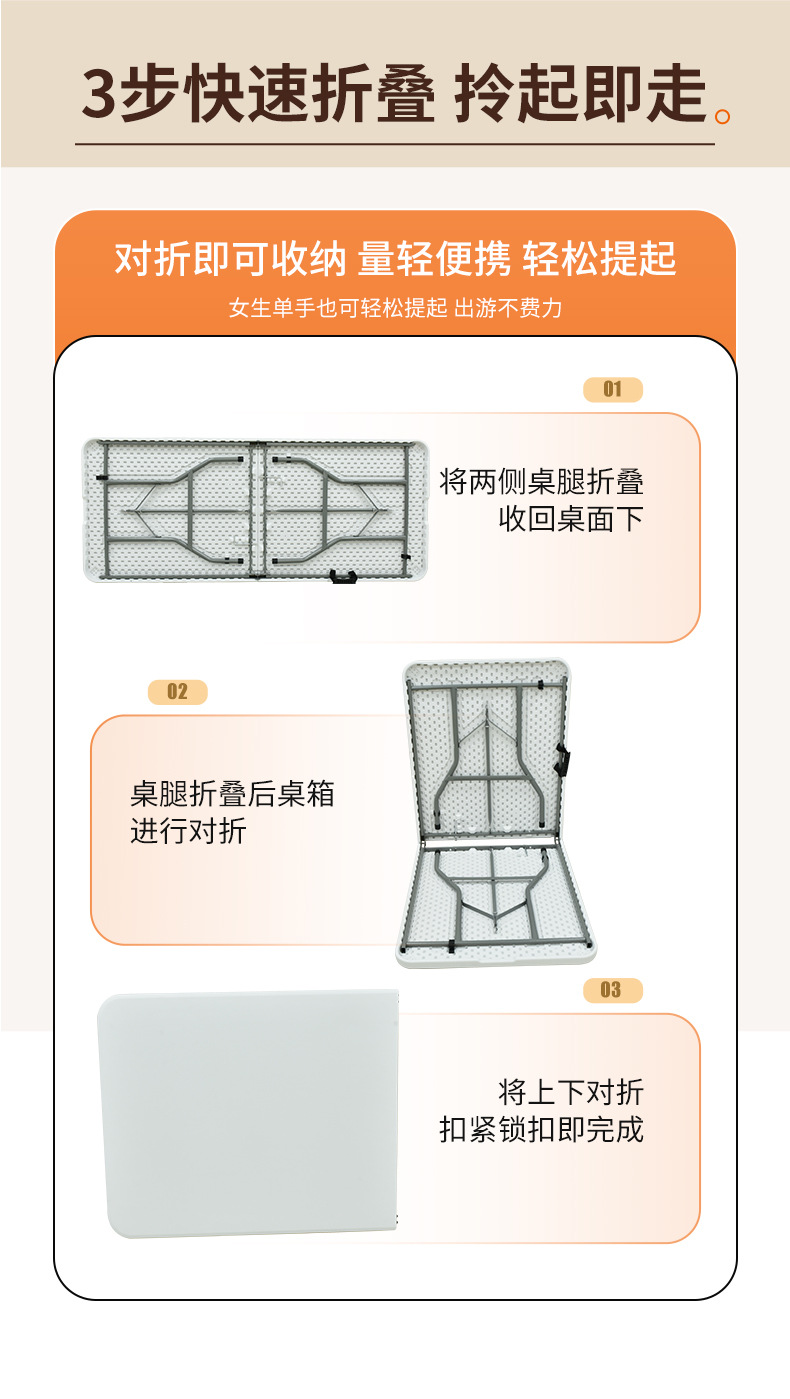 3步快速折叠 拎起即走。

对折即可收纳 量轻便携 轻松提起

女生单手也可轻松提起 出游不费力

01

将两侧桌腿折叠
收回桌面下

02

桌腿折叠后桌箱
进行对折

03

将上下对折
扣紧锁扣即完成