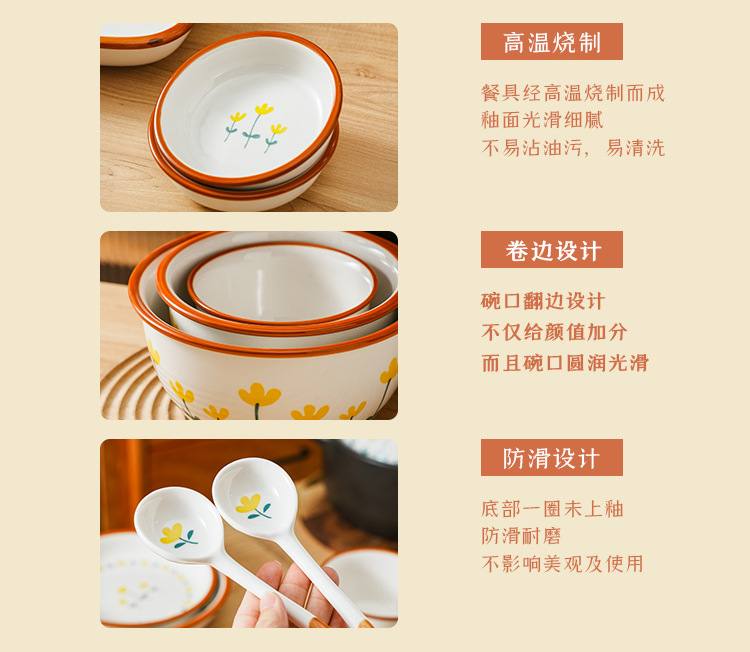 高温烧制

餐具经高温烧制而成
釉面光滑细腻
不易沾油污，易清洗

卷边设计

碗口翻边设计
不仅给颜值加分
而且碗口圆润光滑

防滑设计

底部一圈未上釉
防滑耐磨
不影响美观及使用