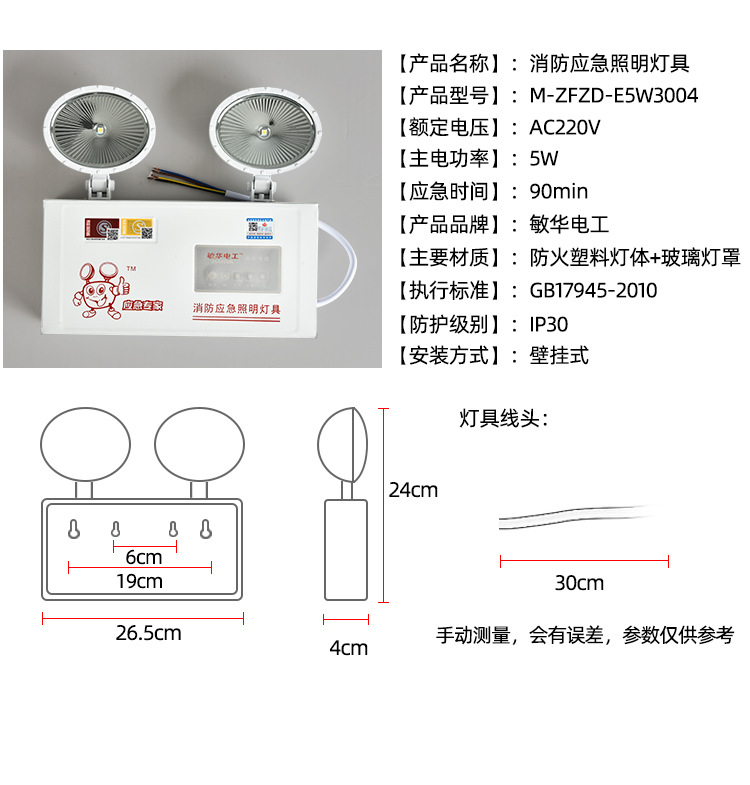 TM

应急专家

敏华电工

消防应急照明灯具

【产品名称】：消防应急照明灯具
【产品型号】：M-ZFZD-E5W3004
【额定电压】：AC220V
【主电功率】：5W
【应急时间】：90min
【产品品牌】：敏华电工
【主要材质】：防火塑料灯体+玻璃灯罩
【执行标准】：GB17945-2010
【防护级别】：IP30
【安装方式】：壁挂式

6cm
19cm
26.5cm
24cm
4cm

灯具线头：

30cm

手动测量，会有误差，参数仅供参考