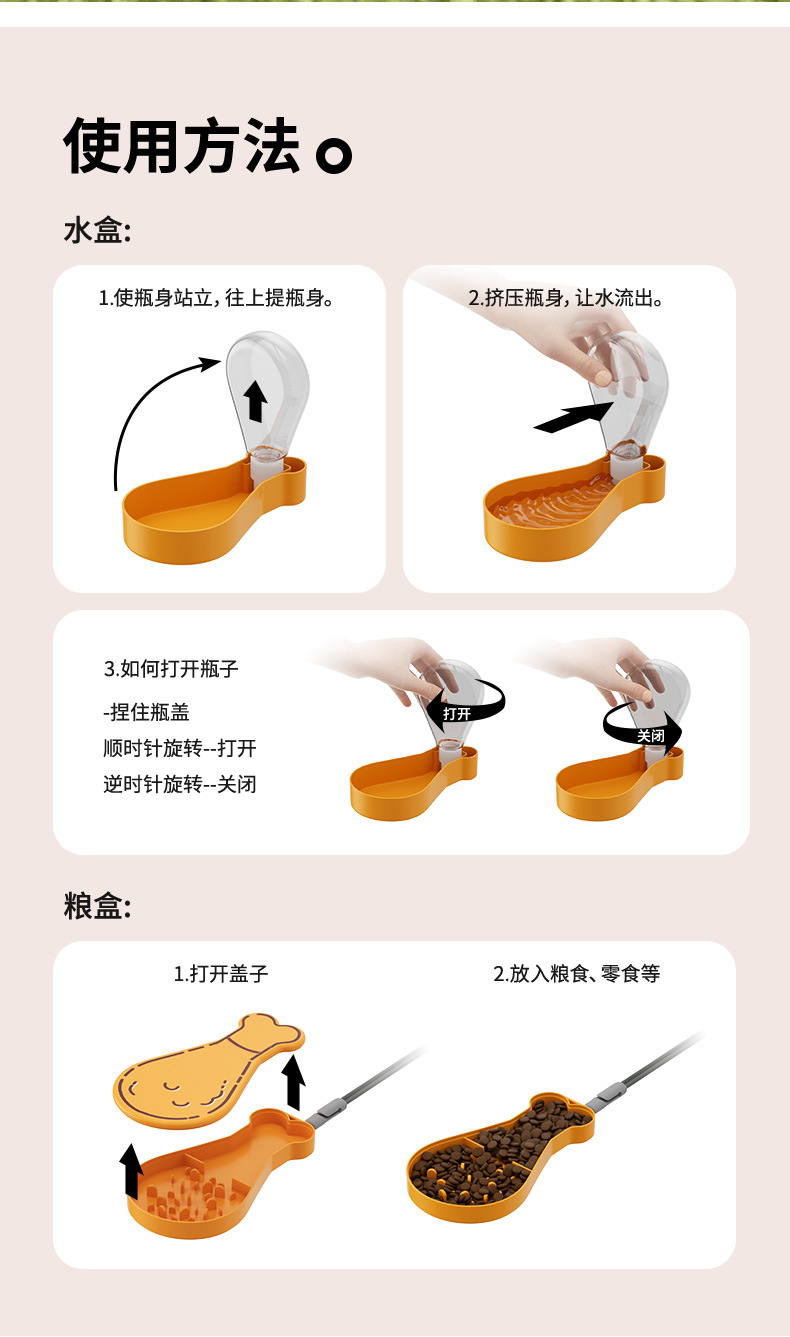 使用方法

水盒:

1.使瓶身站立，往上提瓶身。

2.挤压瓶身，让水流出。

3.如何打开瓶子

-捏住瓶盖

顺时针旋转--打开

逆时针旋转--关闭

打开

关闭

粮盒:

1.打开盖子

2.放入粮食、零食等