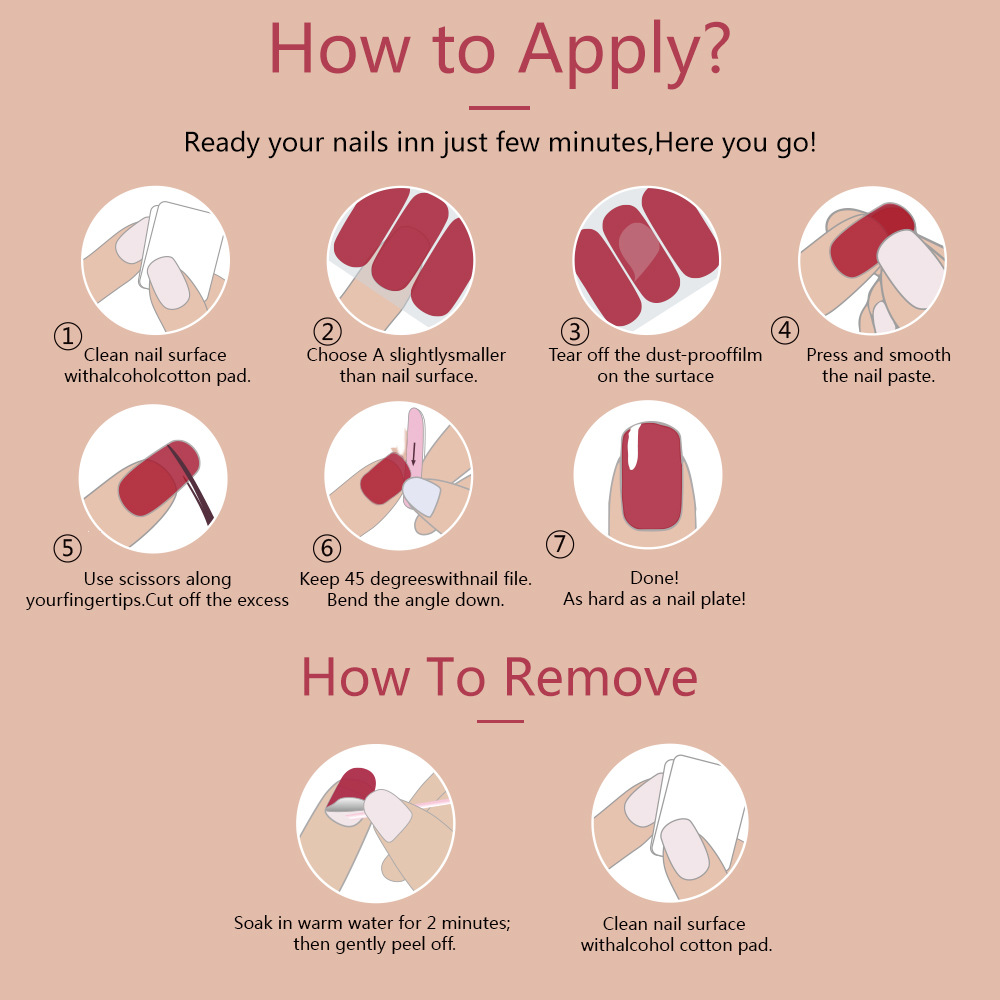 How to Apply?

Ready your nails inn just few minutes,Here you go!

① Clean nail surface withalcoholcotton pad.

② Choose A slightlysmaller than nail surface.

③ Tear off the dust-prooffilm on the surtace

④ Press and smooth the nail paste.

⑤ Use scissors along yourfingertips.Cut off the excess

⑥ Keep 45 degreeswithnail file. Bend the angle down.

⑦ Done! As hard as a nail plate!

How To Remove

Soak in warm water for 2 minutes; then gently peel off.

Clean nail surface withalcohol cotton pad.