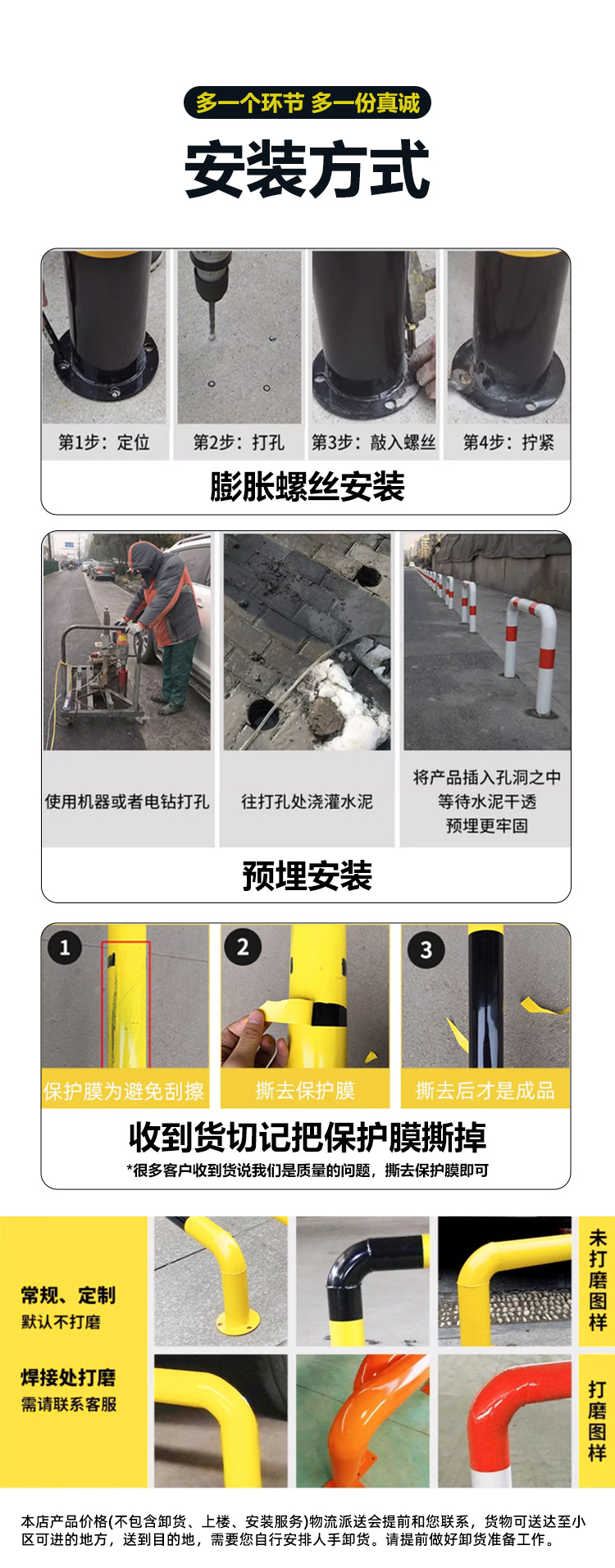 多一个环节 多一份真诚

安装方式

第1步：定位

第2步：打孔

第3步：敲入螺丝

第4步：拧紧

膨胀螺丝安装

使用机器或者电钻打孔

往打孔处浇灌水泥

将产品插入孔洞之中
等待水泥干透
预埋更牢固

预埋安装

1

保护膜为避免刮擦

2

撕去保护膜

3

撕去后才是成品

收到货切记把保护膜撕掉

*很多客户收到货说我们是质量的问题，撕去保护膜即可

常规、定制
默认不打磨

焊接处打磨
需请联系客服

未打磨图样

打磨图样

本店产品价格(不包含卸货、上楼、安装服务)物流派送会提前和您联系，货物可送达至小区可进的地方，送到目的地，需要您自行安排人手卸货。请提前做好卸货准备工作。