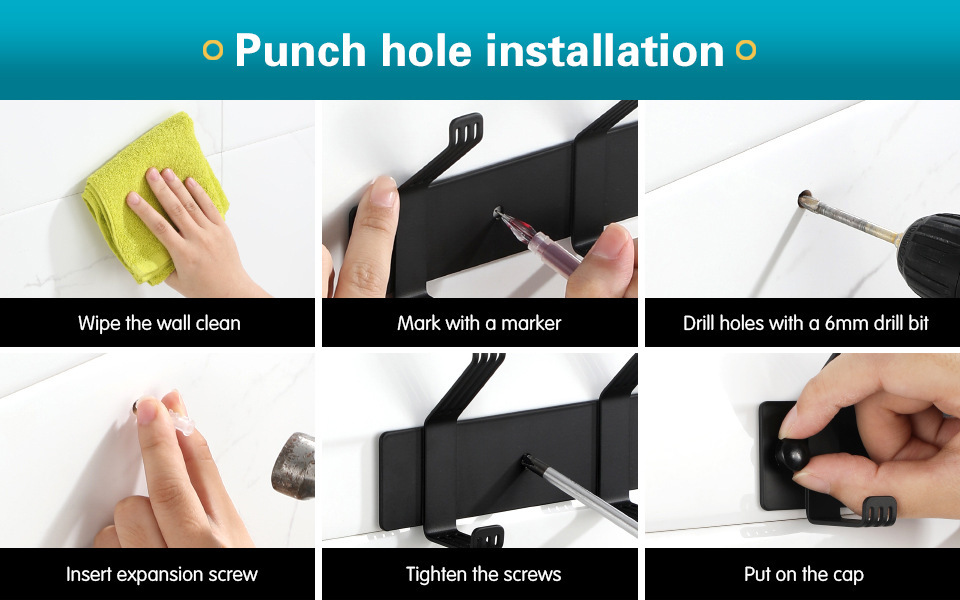 Punch hole installation

Wipe the wall clean

Mark with a marker

Drill holes with a 6mm drill bit

Insert expansion screw

Tighten the screws

Put on the cap