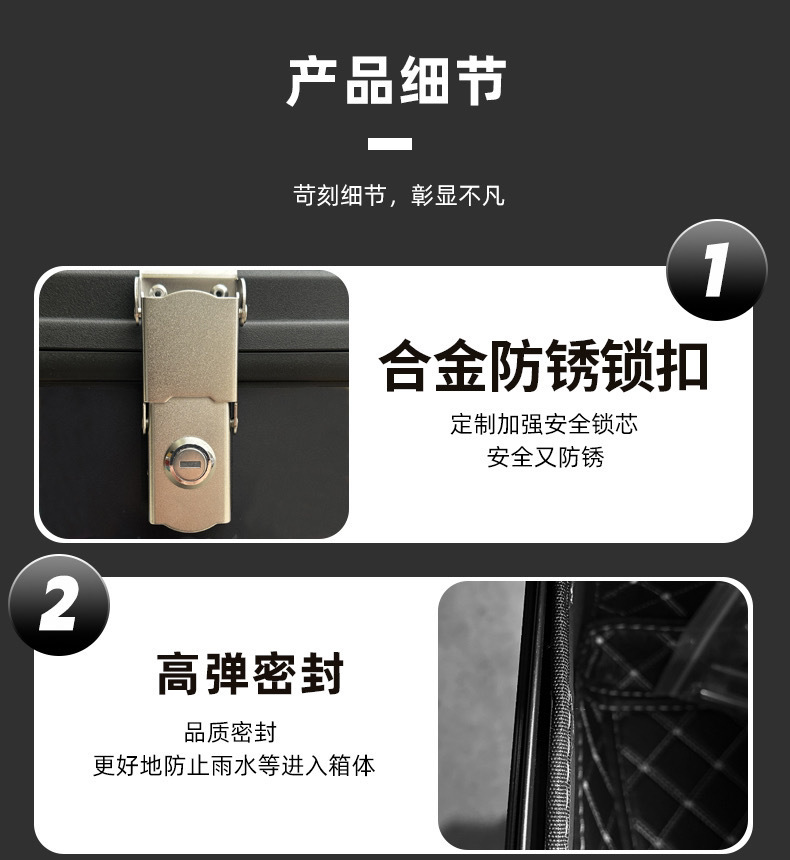 产品细节

苛刻细节，彰显不凡

1

合金防锈锁扣

定制加强安全锁芯
安全又防锈

2

高弹密封

品质密封
更好地防止雨水等进入箱体