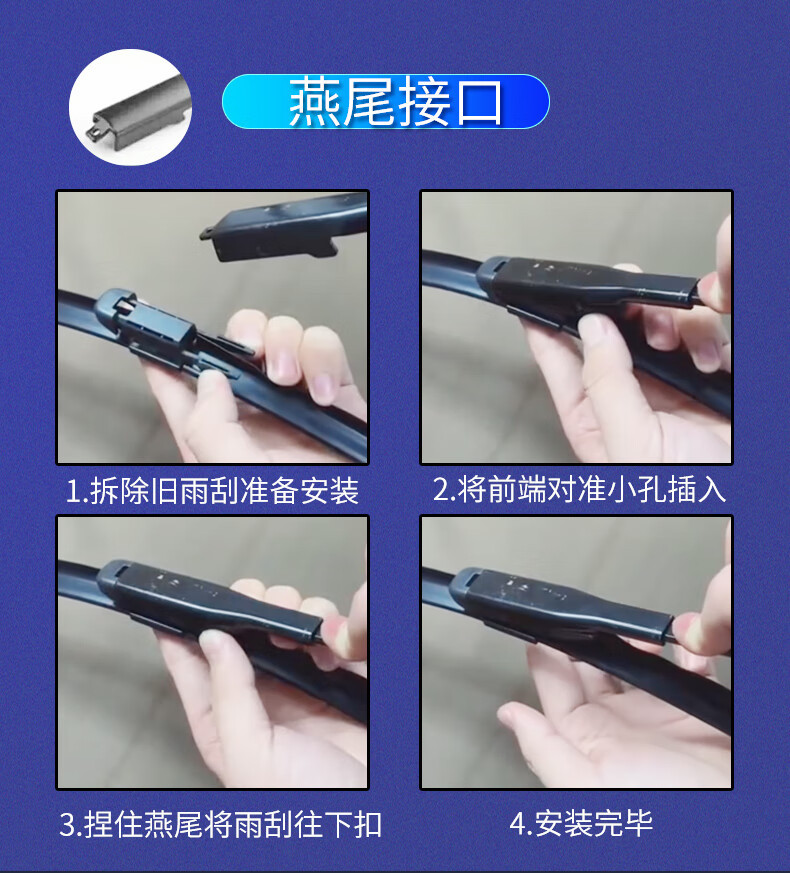 燕尾接口

1.拆除旧雨刮准备安装

2.将前端对准小孔插入

3.捏住燕尾将雨刮往下扣

4.安装完毕