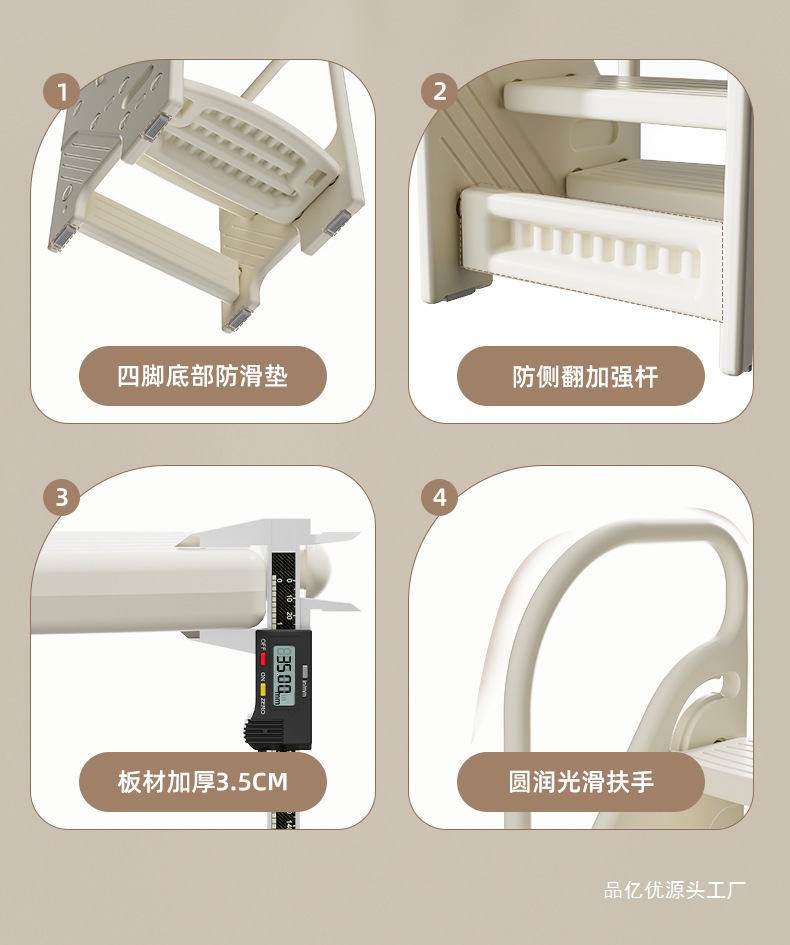 1

四脚底部防滑垫

2

防侧翻加强杆

3

OFF ON ZERO

35.00 mm

板材加厚3.5CM

4

圆润光滑扶手

品亿优源头工厂