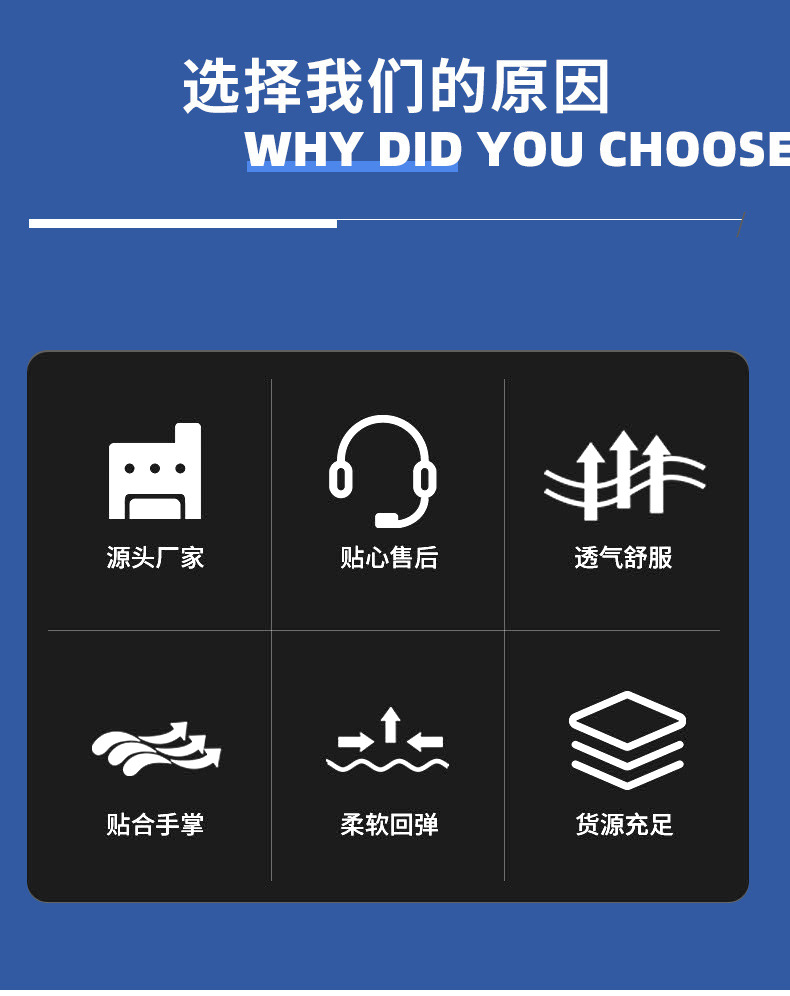 选择我们的原因
WHY DID YOU CHOOSE

源头厂家

贴心售后

透气舒服

贴合手掌

柔软回弹

货源充足