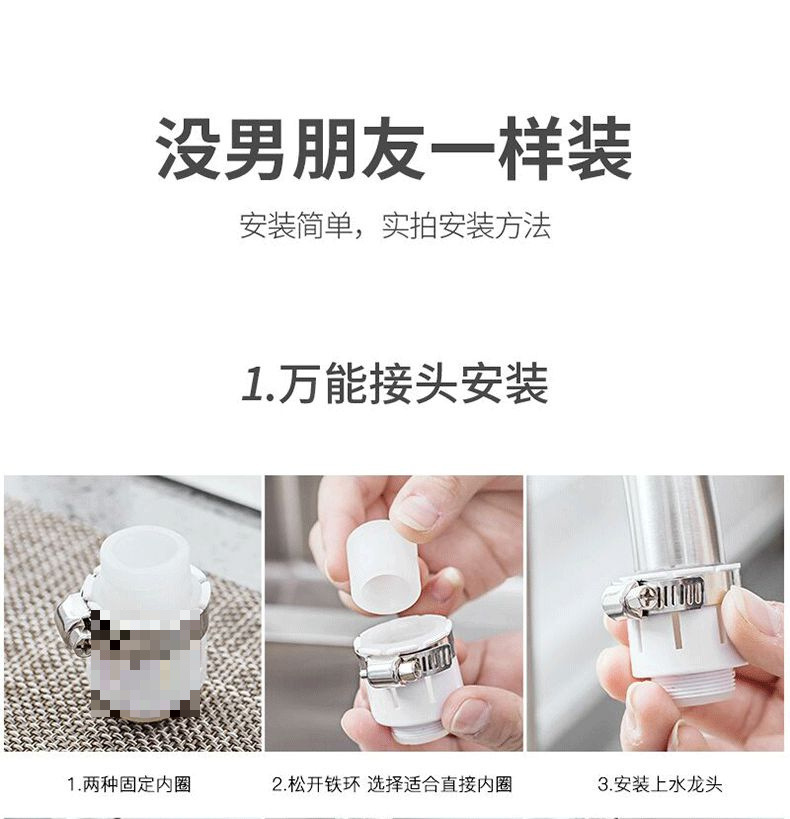 没男朋友一样装

安装简单，实拍安装方法

1.万能接头安装

1.两种固定内圈

2.松开铁环 选择适合直接内圈

3.安装上水龙头