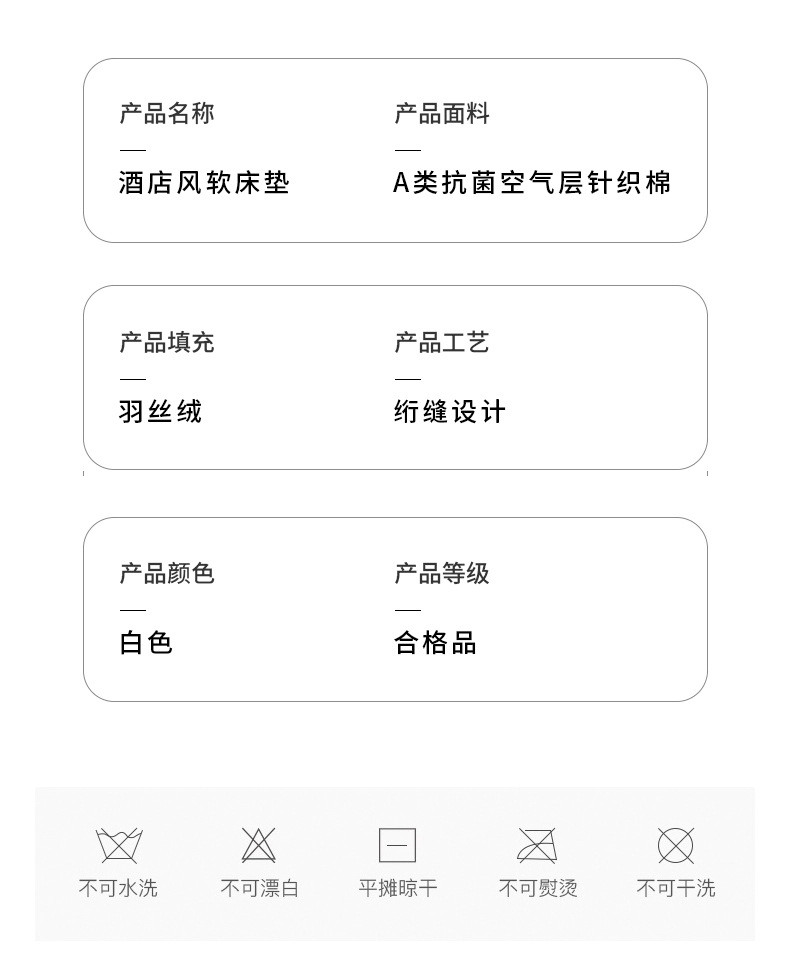 产品名称
—
酒店风软床垫

产品面料
—
A类抗菌空气层针织棉

产品填充
—
羽丝绒

产品工艺
—
绗缝设计

产品颜色
—
白色

产品等级
—
合格品

不可水洗 不可漂白 平摊晾干 不可熨烫 不可干洗