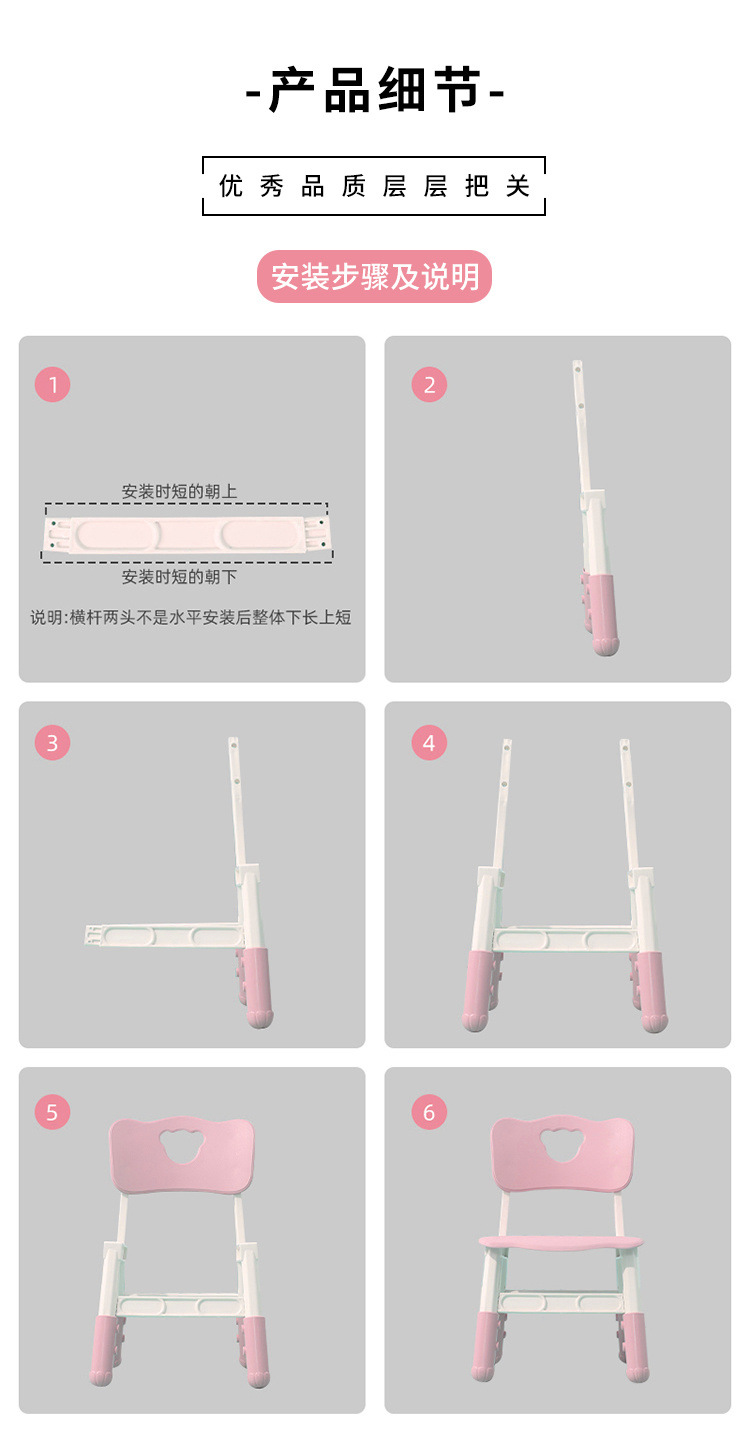 -产品细节-

优秀品质层层把关

安装步骤及说明

1

安装时短的朝上

安装时短的朝下

说明:横杆两头不是水平安装后整体下长上短

2

3

4

5

6