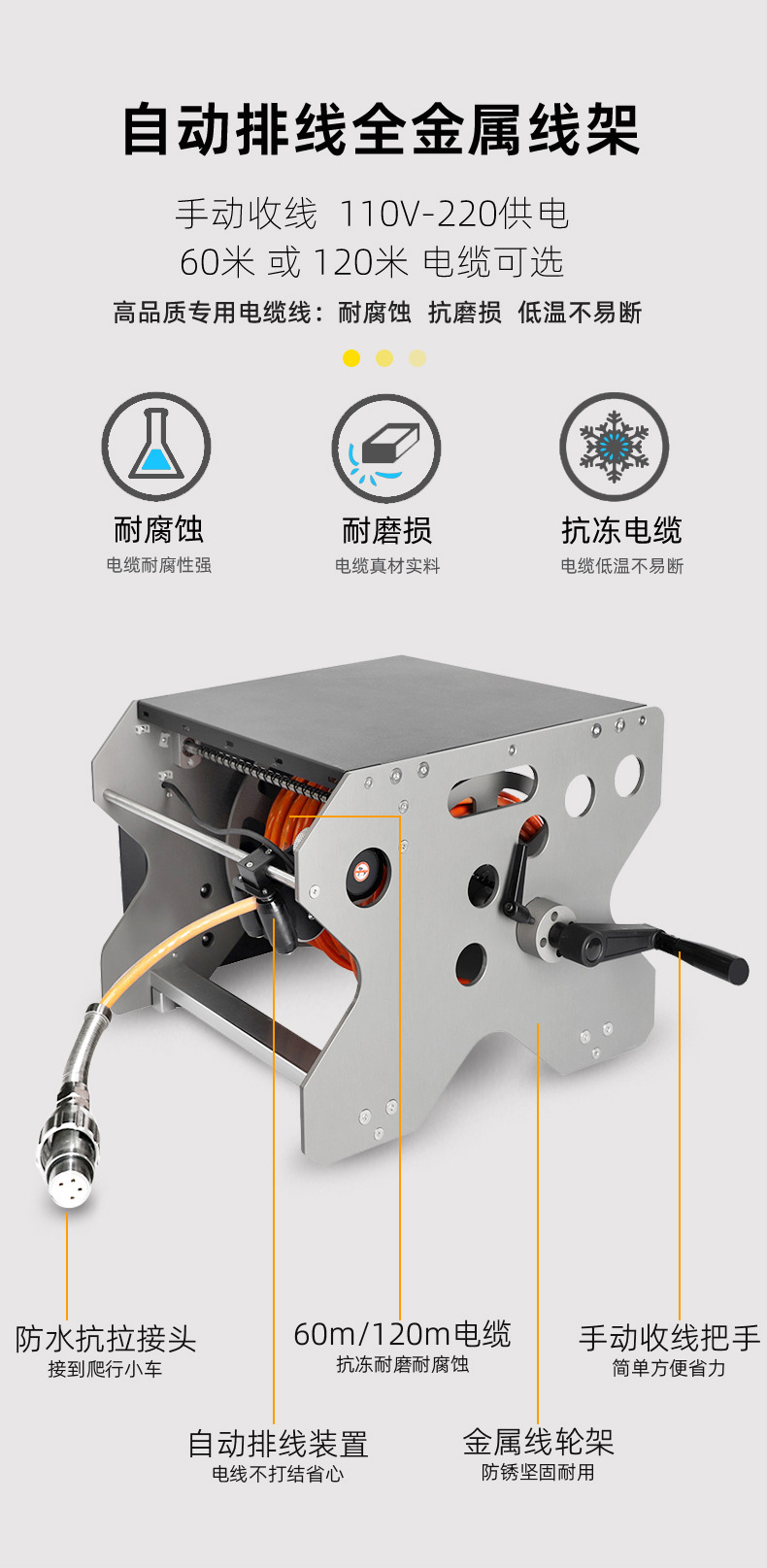 自动排线全金属线架

手动收线 110V-220供电
60米 或 120米 电缆可选

高品质专用电缆线：耐腐蚀 抗磨损 低温不易断

耐腐蚀
电缆耐腐性强

耐磨损
电缆真材实料

抗冻电缆
电缆低温不易断

防水抗拉接头
接到爬行小车

60m/120m电缆
抗冻耐磨耐腐蚀

手动收线把手
简单方便省力

自动排线装置
电线不打结省心

金属线轮架
防锈坚固耐用