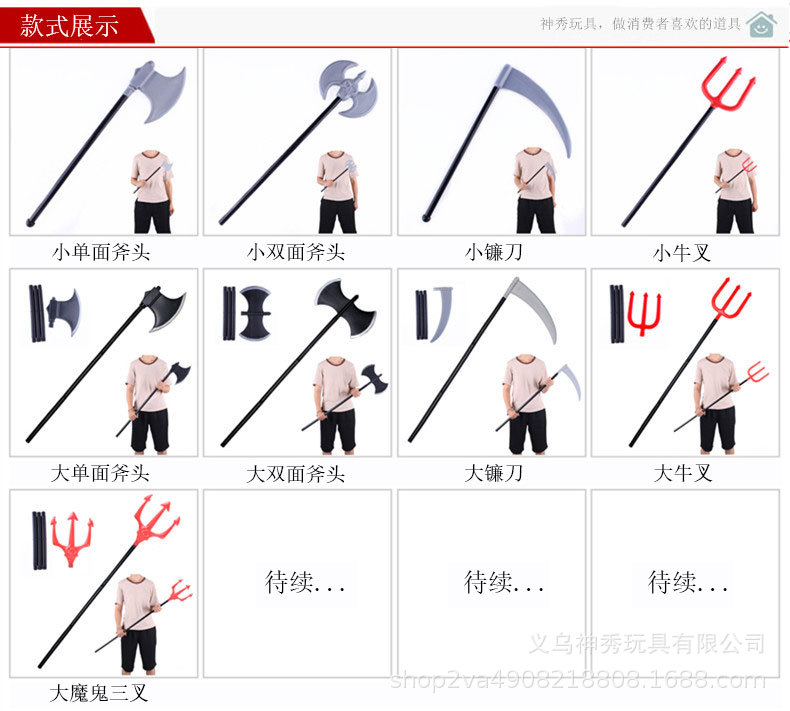 款式展示

神秀玩具，做消费者喜欢的道具

小单面斧头

小双面斧头

小镰刀

小牛叉

大单面斧头

大双面斧头

大镰刀

大牛叉

大魔鬼三叉

待续...

待续...

待续...

义乌神秀玩具有限公司
shop2va4908218808.1688.com