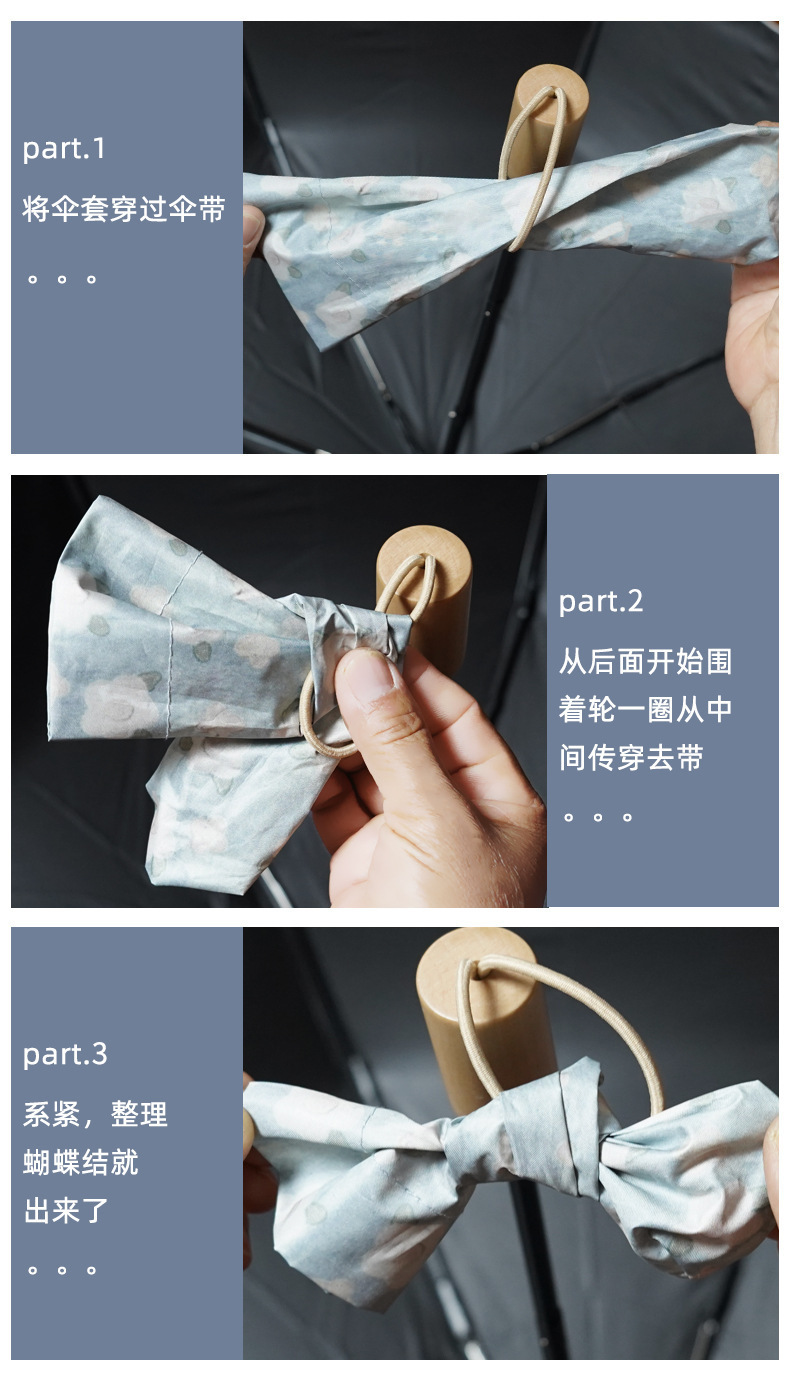 part.1

将伞套穿过伞带

。。。

part.2

从后面开始围着轮一圈从中间传穿去带

。。。

part.3

系紧，整理蝴蝶结就出来了

。。。