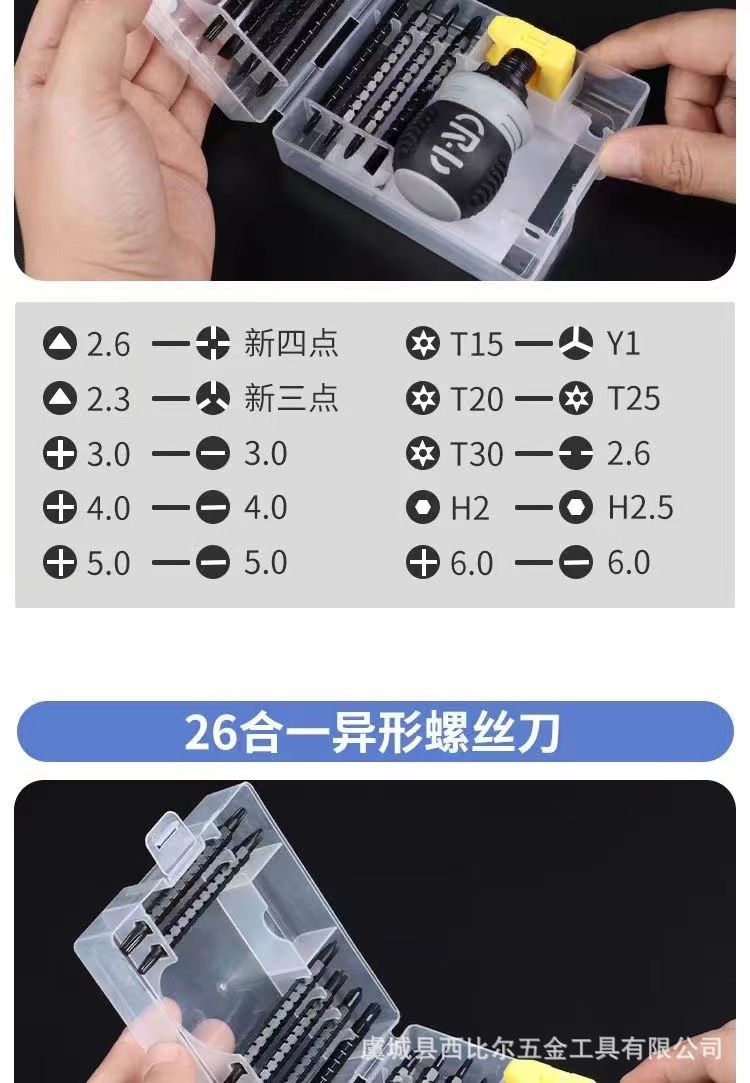 2.6 — 新四点
2.3 — 新三点
3.0 — 3.0
4.0 — 4.0
5.0 — 5.0

T15 — Y1
T20 — T25
T30 — 2.6
H2 — H2.5
6.0 — 6.0

26合一异形螺丝刀

虞城县西比尔五金工具有限公司