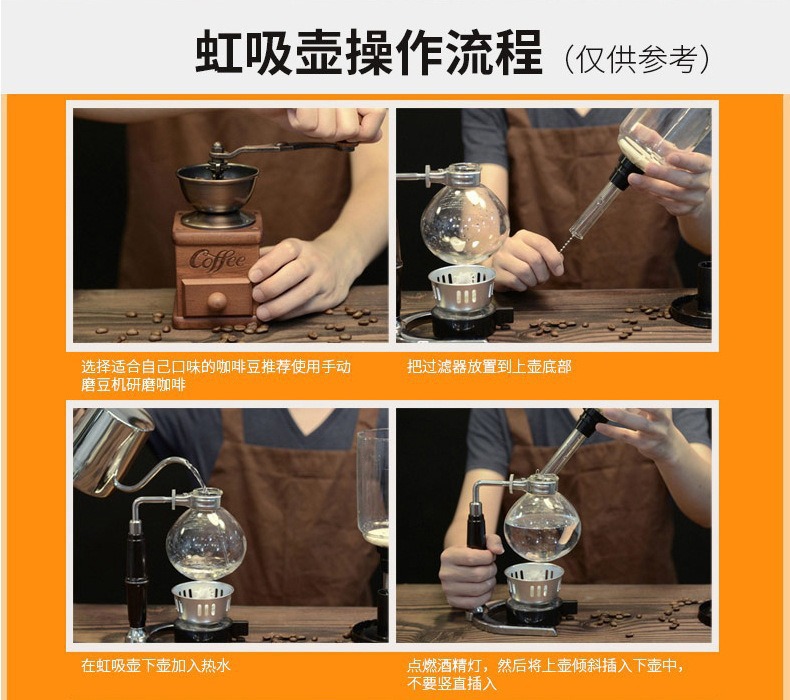 虹吸壶操作流程（仅供参考）

Coffee

选择适合自己口味的咖啡豆推荐使用手动磨豆机研磨咖啡

把过滤器放置到上壶底部

在虹吸壶下壶加入热水

点燃酒精灯，然后将上壶倾斜插入下壶中，不要竖直插入