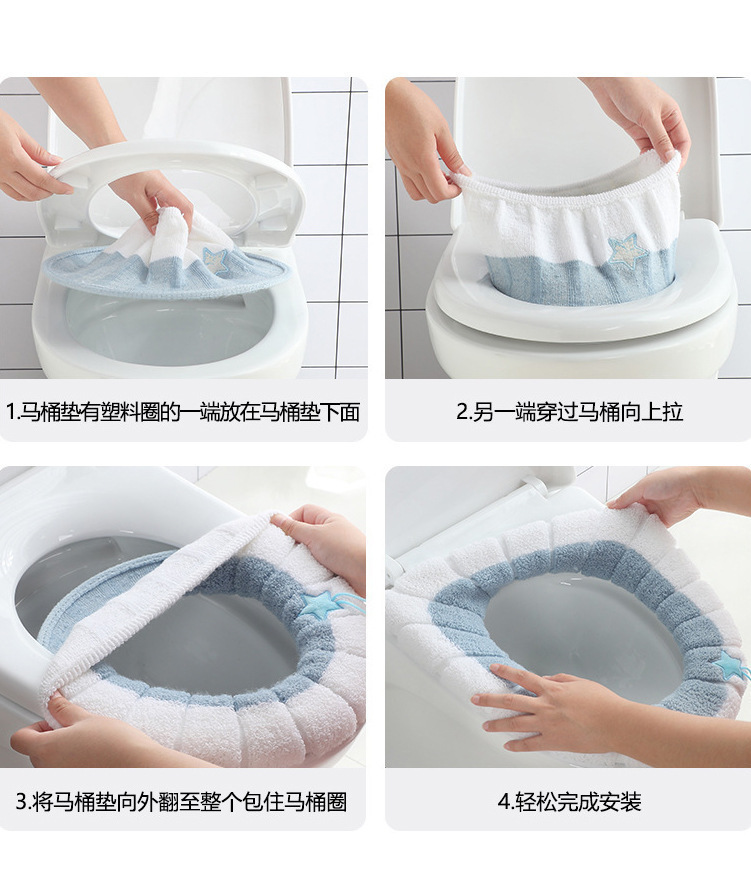 1.马桶垫有塑料圈的一端放在马桶垫下面

2.另一端穿过马桶向上拉

3.将马桶垫向外翻至整个包住马桶圈

4.轻松完成安装