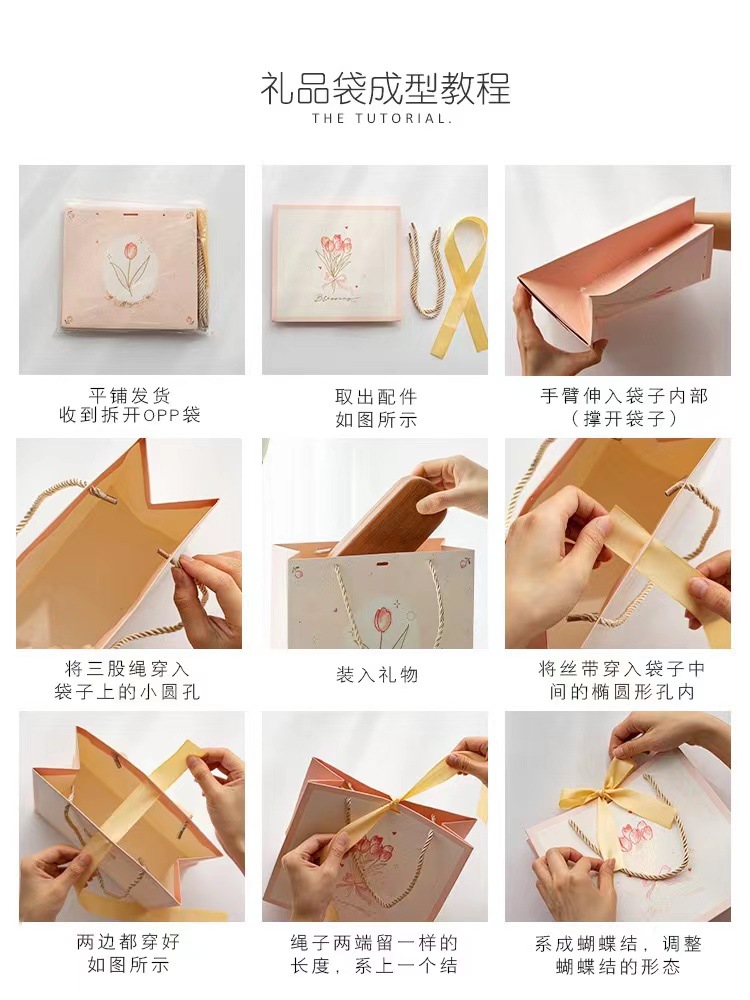 礼品袋成型教程
THE TUTORIAL.

平铺发货
收到拆开OPP袋

取出配件
如图所示

手臂伸入袋子内部
（撑开袋子）

将三股绳穿入
袋子上的小圆孔

装入礼物

将丝带穿入袋子中
间的椭圆形孔内

两边都穿好
如图所示

绳子两端留一样的
长度，系上一个结

系成蝴蝶结，调整
蝴蝶结的形态