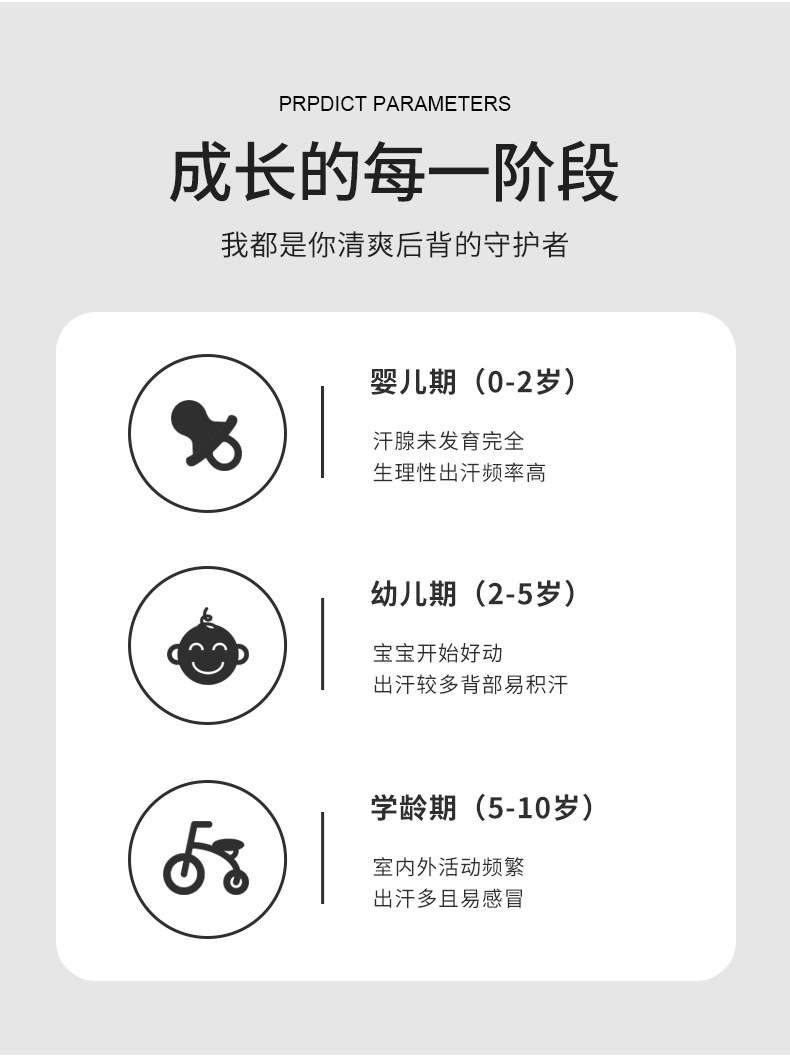 PRPDICT PARAMETERS

成长的每一阶段

我都是你清爽后背的守护者

婴儿期（0-2岁）

汗腺未发育完全
生理性出汗频率高

幼儿期（2-5岁）

宝宝开始好动
出汗较多背部易积汗

学龄期（5-10岁）

室内外活动频繁
出汗多且易感冒