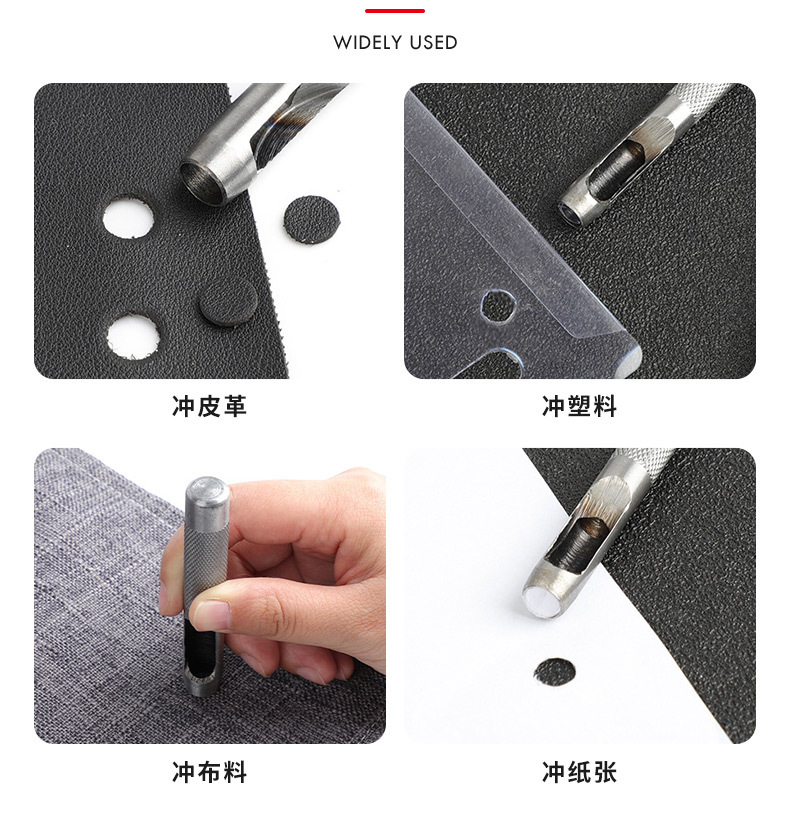 WIDELY USED

冲皮革

冲塑料

冲布料

冲纸张