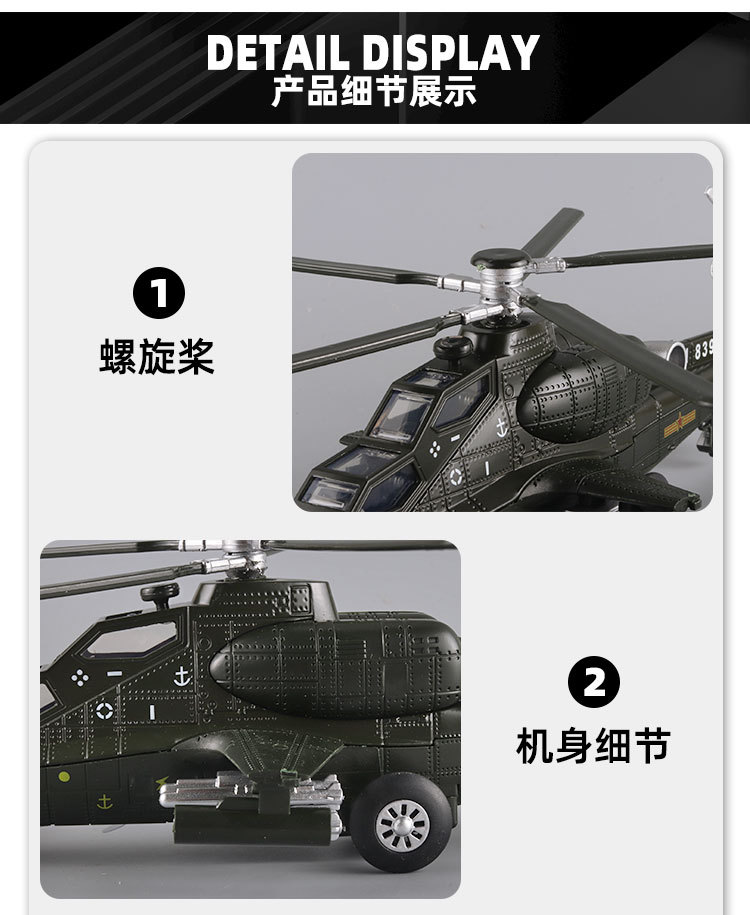 DETAIL DISPLAY
产品细节展示

1
螺旋桨

839

2
机身细节