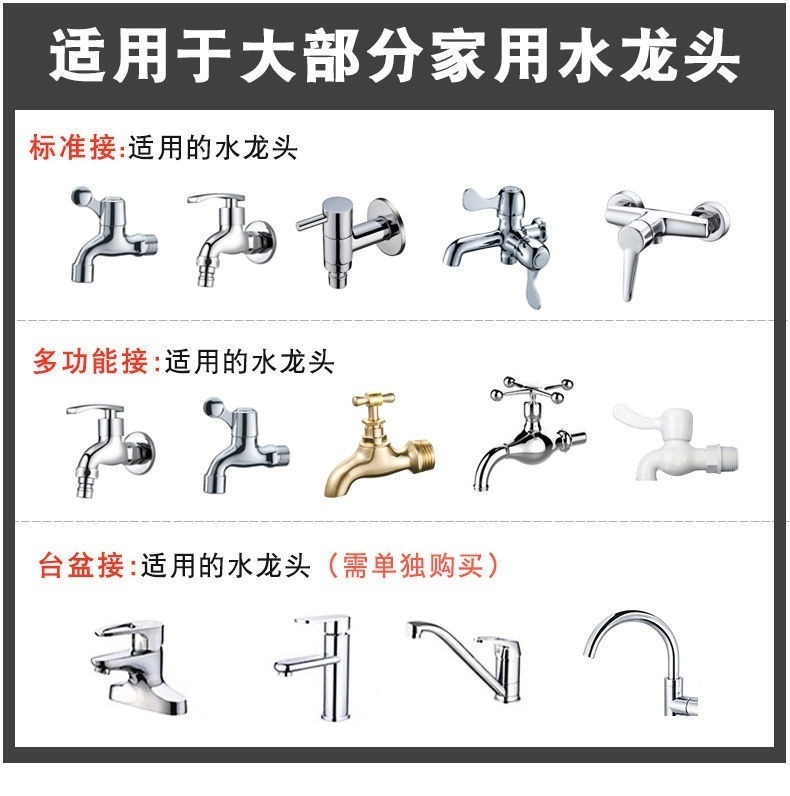 适用于大部分家用水龙头

标准接:适用的水龙头

多功能接:适用的水龙头

台盆接:适用的水龙头（需单独购买）