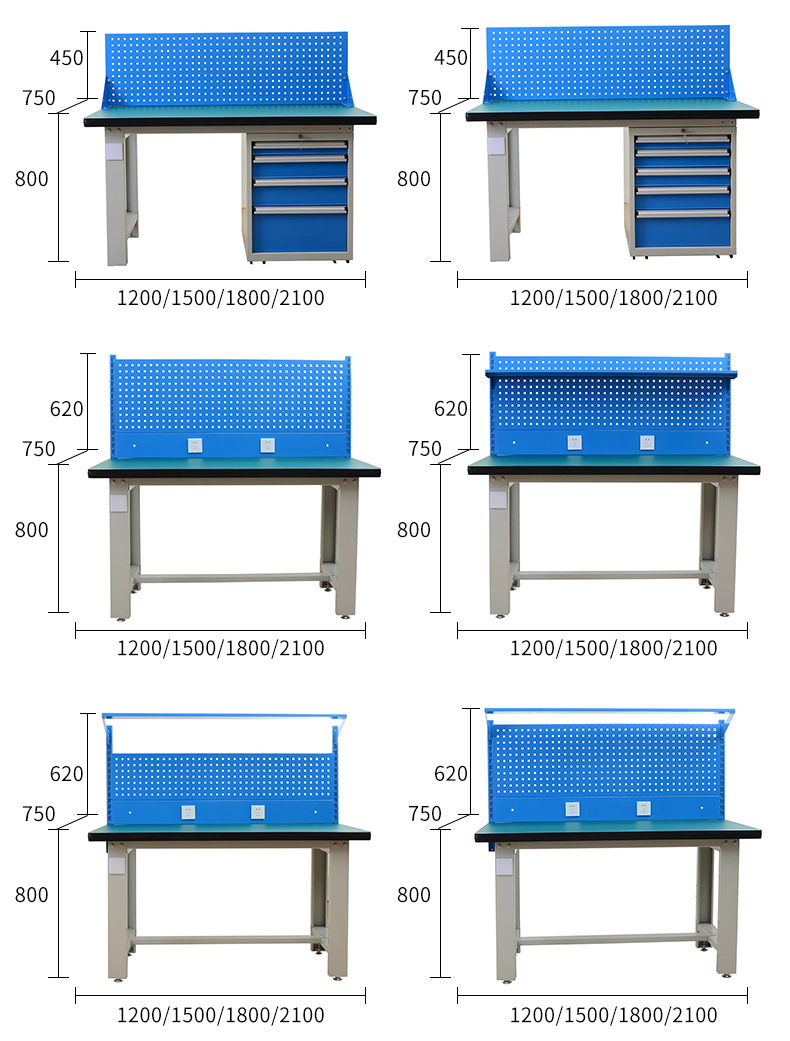 450
750
800
1200/1500/1800/2100

450
750
800
1200/1500/1800/2100

620
750
800
1200/1500/1800/2100

620
750
800
1200/1500/1800/2100

620
750
800
1200/1500/1800/2100

620
750
800
1200/1500/1800/2100