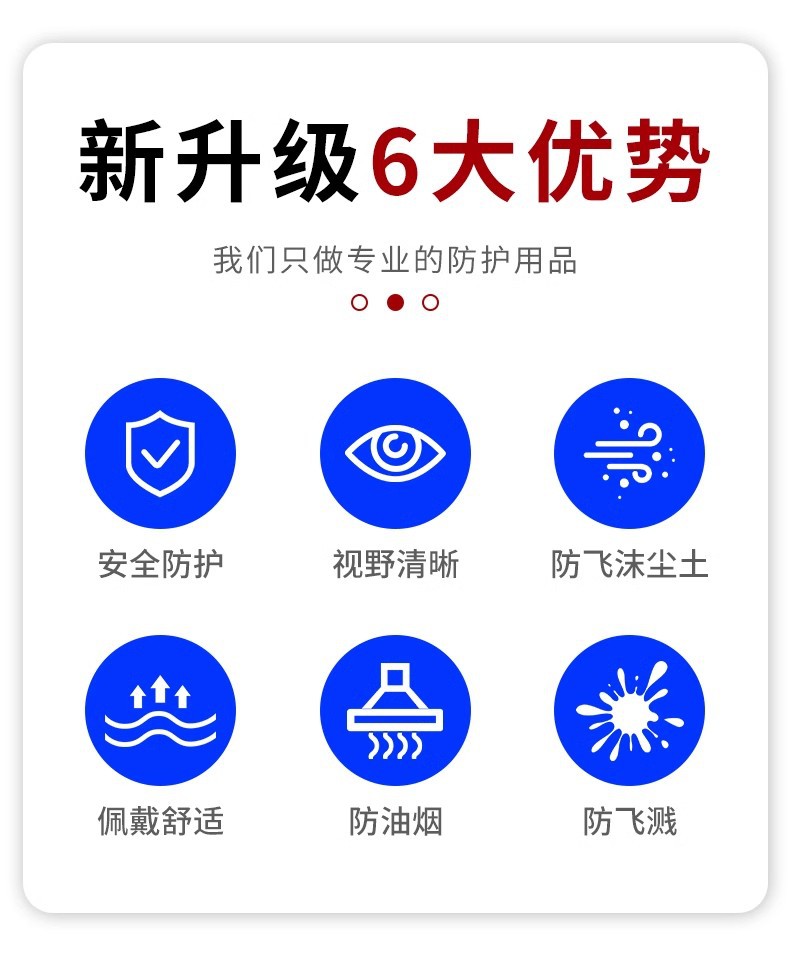 新升级6大优势

我们只做专业的防护用品

安全防护

视野清晰

防飞沫尘土

佩戴舒适

防油烟

防飞溅