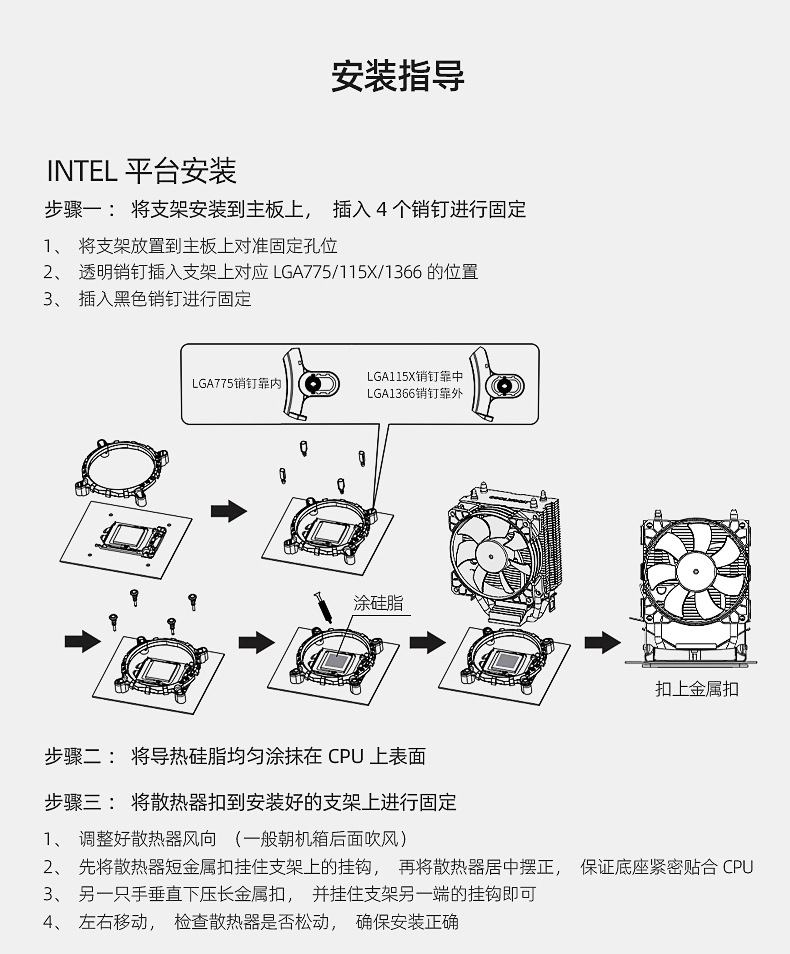 安装指导

INTEL 平台安装

步骤一： 将支架安装到主板上， 插入 4 个销钉进行固定

1、 将支架放置到主板上对准固定孔位
2、 透明销钉插入支架上对应 LGA775/115X/1366 的位置
3、 插入黑色销钉进行固定

LGA775销钉靠内

LGA115X销钉靠中
LGA1366销钉靠外

涂硅脂

扣上金属扣

步骤二： 将导热硅脂均匀涂抹在 CPU 上表面

步骤三： 将散热器扣到安装好的支架上进行固定

1、 调整好散热器风向 （一般朝机箱后面吹风）
2、 先将散热器短金属扣挂住支架上的挂钩， 再将散热器居中摆正， 保证底座紧密贴合 CPU
3、 另一只手垂直下压长金属扣， 并挂住支架另一端的挂钩即可
4、 左右移动， 检查散热器是否松动， 确保安装正确