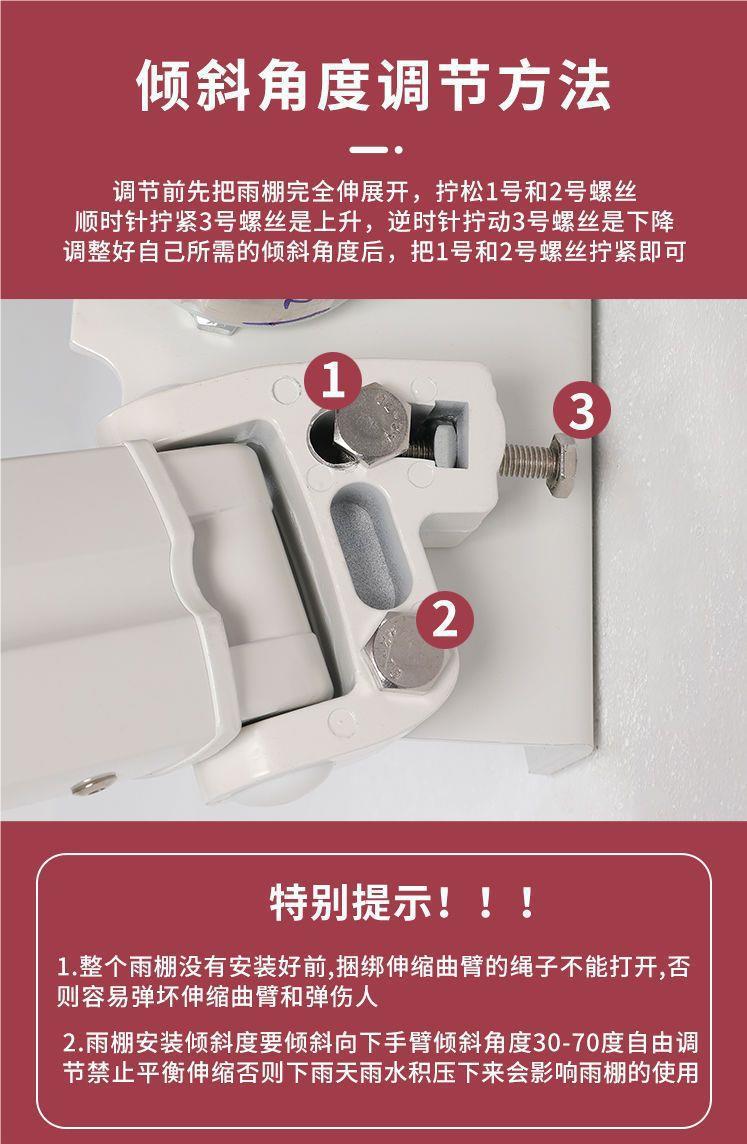 倾斜角度调节方法

调节前先把雨棚完全伸展开，拧松1号和2号螺丝
顺时针拧紧3号螺丝是上升，逆时针拧动3号螺丝是下降
调整好自己所需的倾斜角度后，把1号和2号螺丝拧紧即可

1

3

2

特别提示！！！

1.整个雨棚没有安装好前,捆绑伸缩曲臂的绳子不能打开,否则容易弹坏伸缩曲臂和弹伤人

2.雨棚安装倾斜度要倾斜向下手臂倾斜角度30-70度自由调节禁止平衡伸缩否则下雨天雨水积压下来会影响雨棚的使用