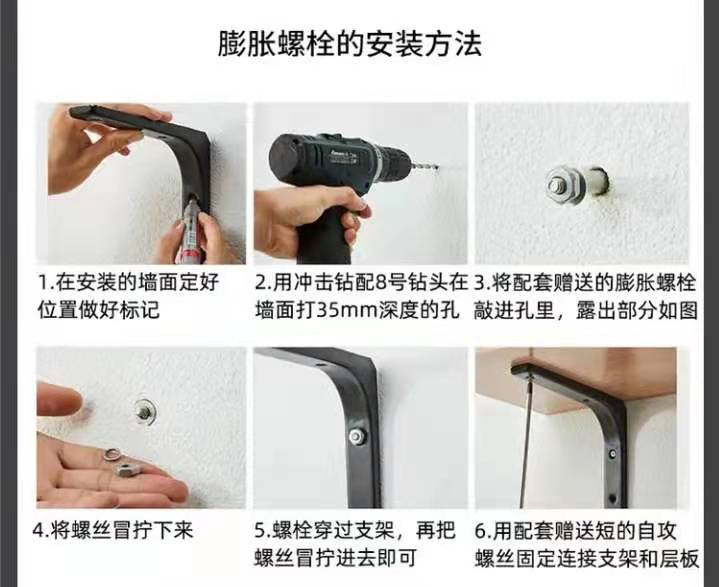 膨胀螺栓的安装方法

1.在安装的墙面定好位置做好标记

2.用冲击钻配8号钻头在墙面打35mm深度的孔

3.将配套赠送的膨胀螺栓敲进孔里，露出部分如图

4.将螺丝冒拧下来

5.螺栓穿过支架，再把螺丝冒拧进去即可

6.用配套赠送短的自攻螺丝固定连接支架和层板